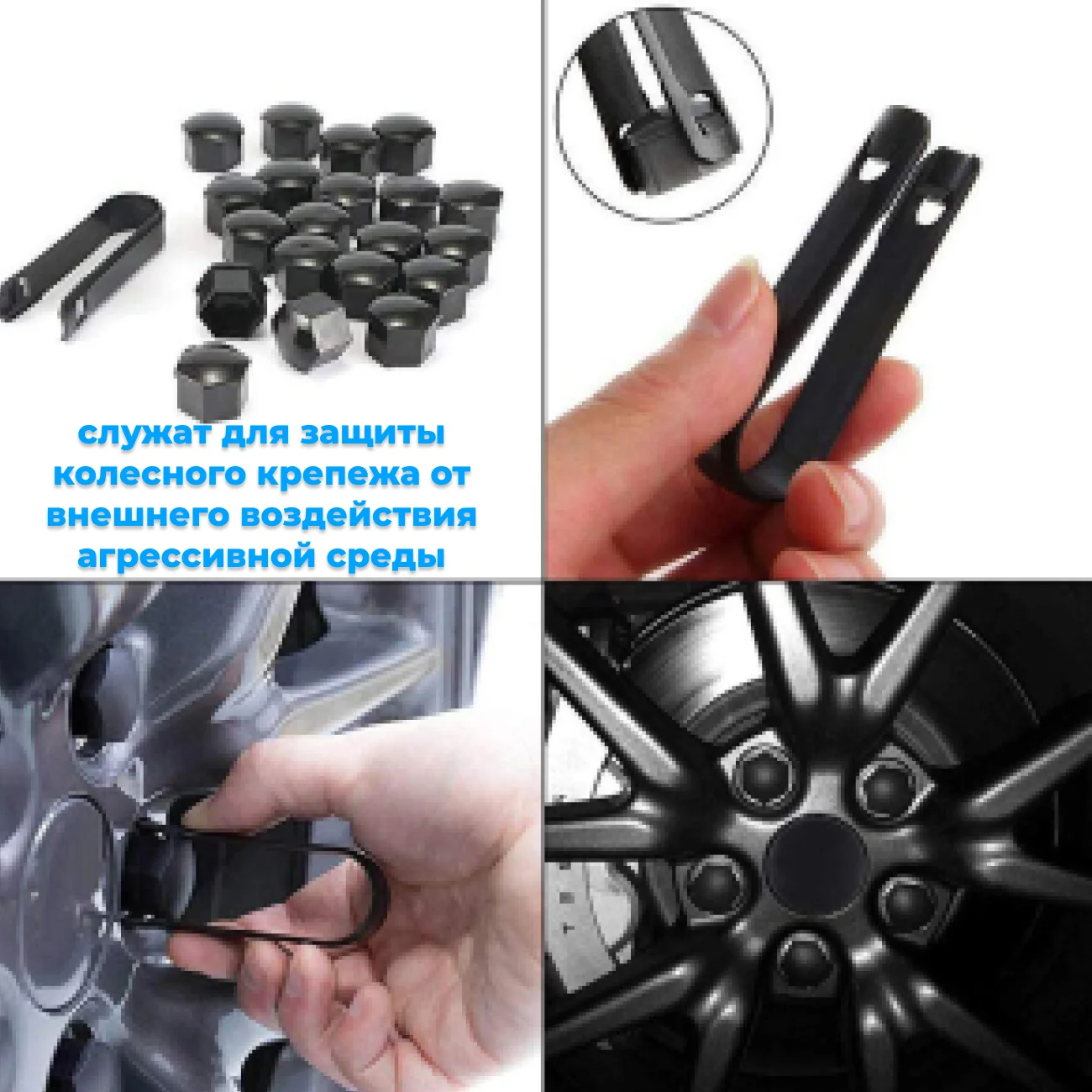 служат для защиты колесного крепежа от внешнего воздействия агрессивной среды