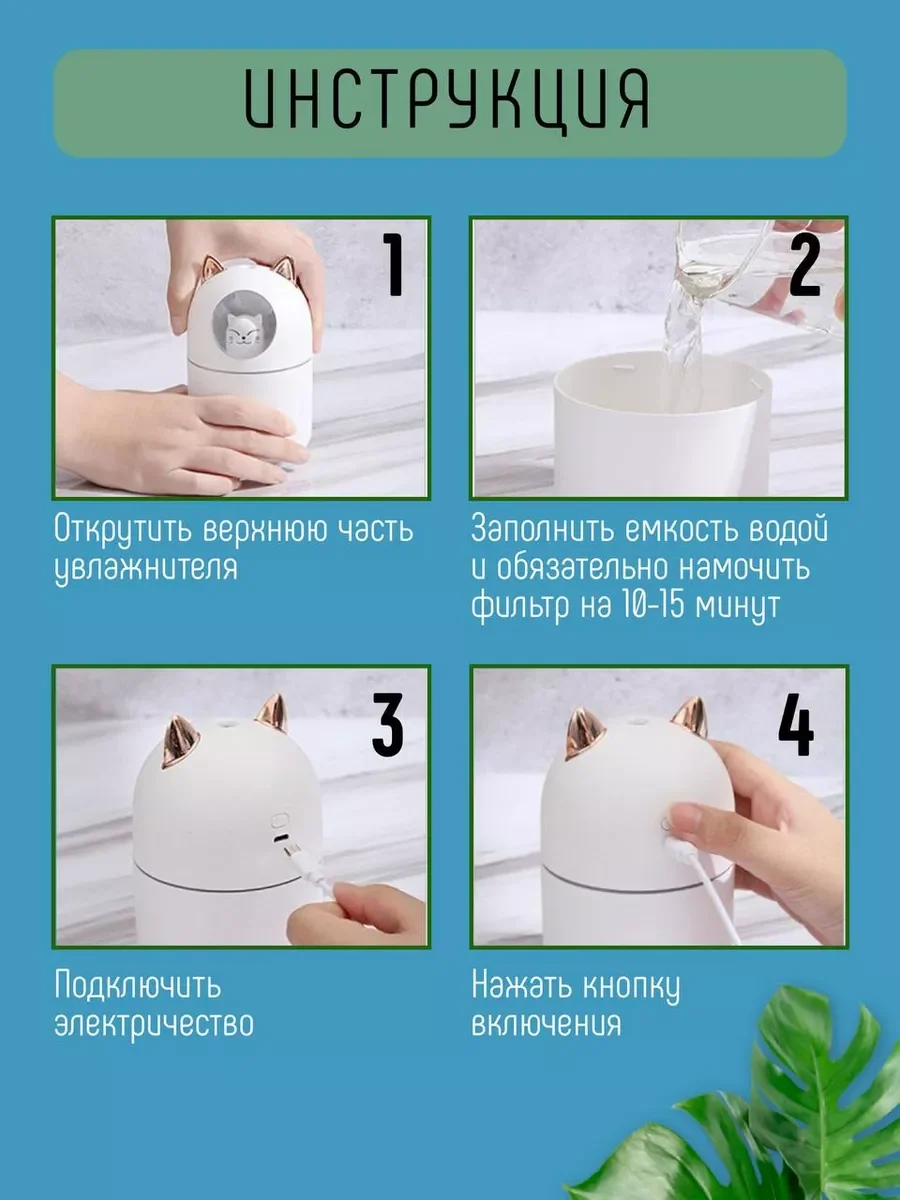 ИНСТРУКЦИЯ

1

Открутить верхнюю часть увлажнителя

2

Заполнить емкость водой и обязательно намочить фильтр на 10-15 минут

3

Подключить электричество

4

Нажать кнопку включения