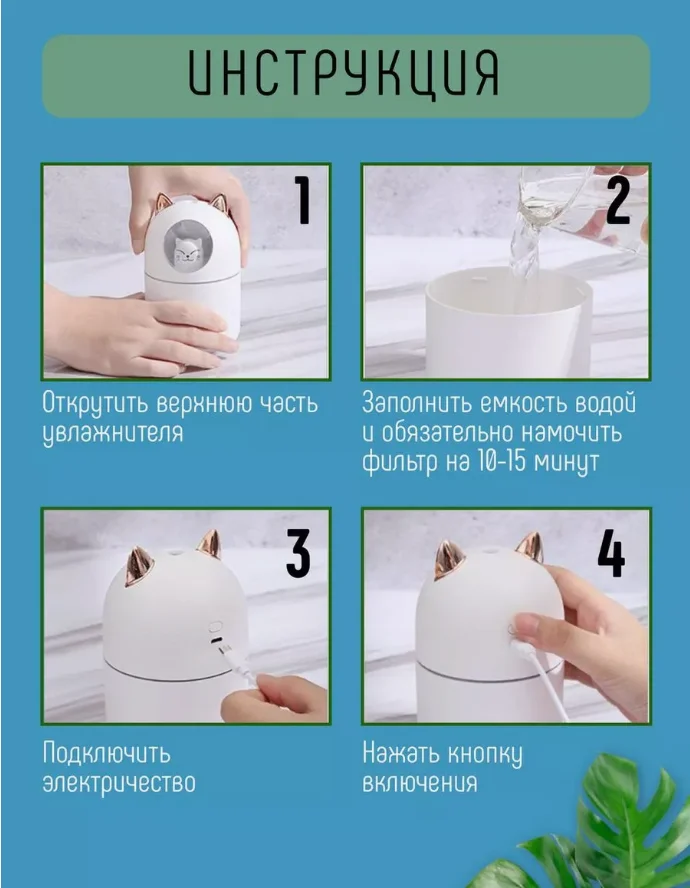 ИНСТРУКЦИЯ

1

Открутить верхнюю часть увлажнителя

2

Заполнить емкость водой и обязательно намочить фильтр на 10-15 минут

3

Подключить электричество

4

Нажать кнопку включения