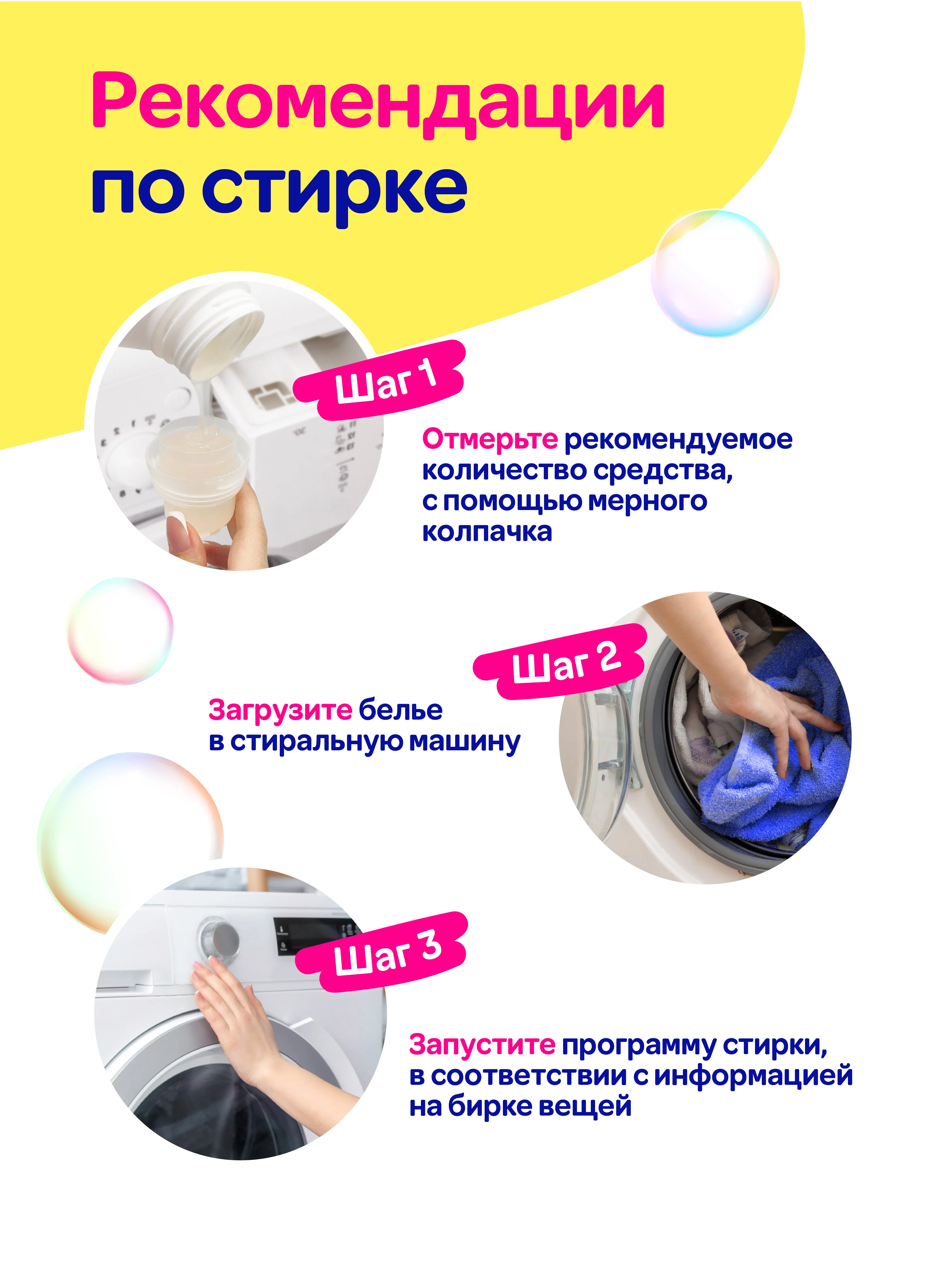 Рекомендации по стирке

Шаг 1

Отмерьте рекомендуемое количество средства, с помощью мерного колпачка

Шаг 2

Загрузите белье в стиральную машину

Шаг 3

Запустите программу стирки, в соответствии с информацией на бирке вещей