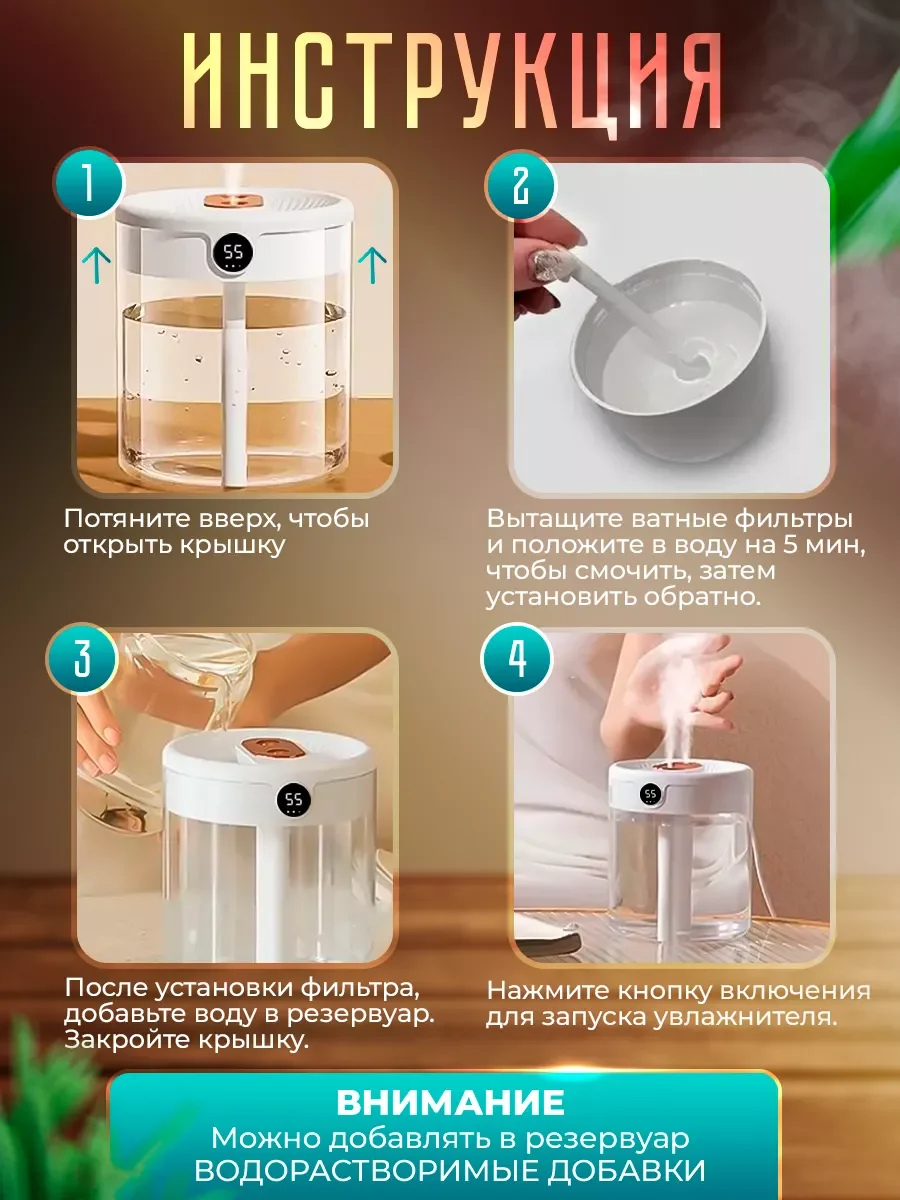 ИНСТРУКЦИЯ

1

55

Потяните вверх, чтобы открыть крышку

2

Вытащите ватные фильтры и положите в воду на 5 мин, чтобы смочить, затем установить обратно.

3

55

После установки фильтра, добавьте воду в резервуар. Закройте крышку.

4

55

Нажмите кнопку включения для запуска увлажнителя.

ВНИМАНИЕ
Можно добавлять в резервуар ВОДОРАСТВОРИМЫЕ ДОБАВКИ