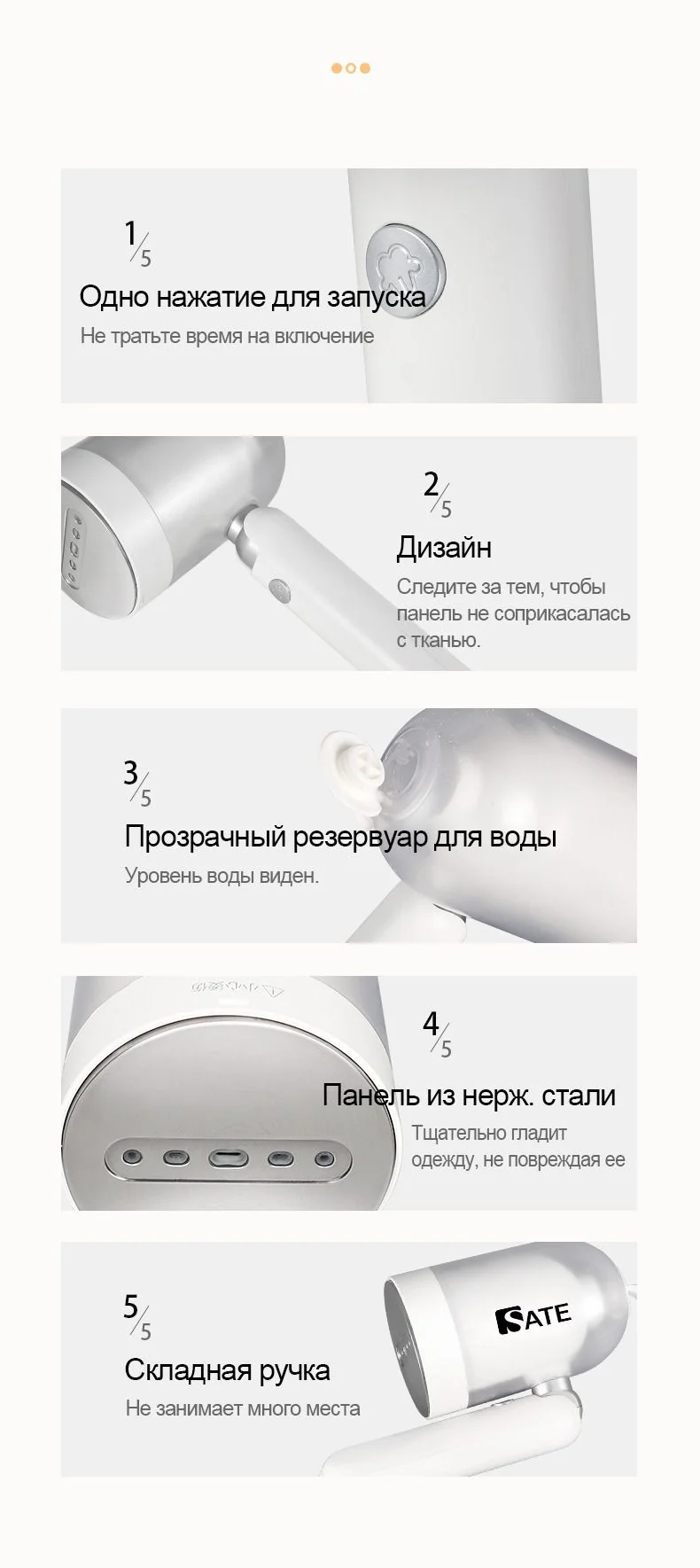 1/5

Одно нажатие для запуска

Не тратьте время на включение

2/5

Дизайн

Следите за тем, чтобы панель не соприкасалась с тканью.

3/5

Прозрачный резервуар для воды

Уровень воды виден.

4/5

Панель из нерж. стали

Тщательно гладит одежду, не повреждая ее

5/5

Складная ручка

Не занимает много места

SATE