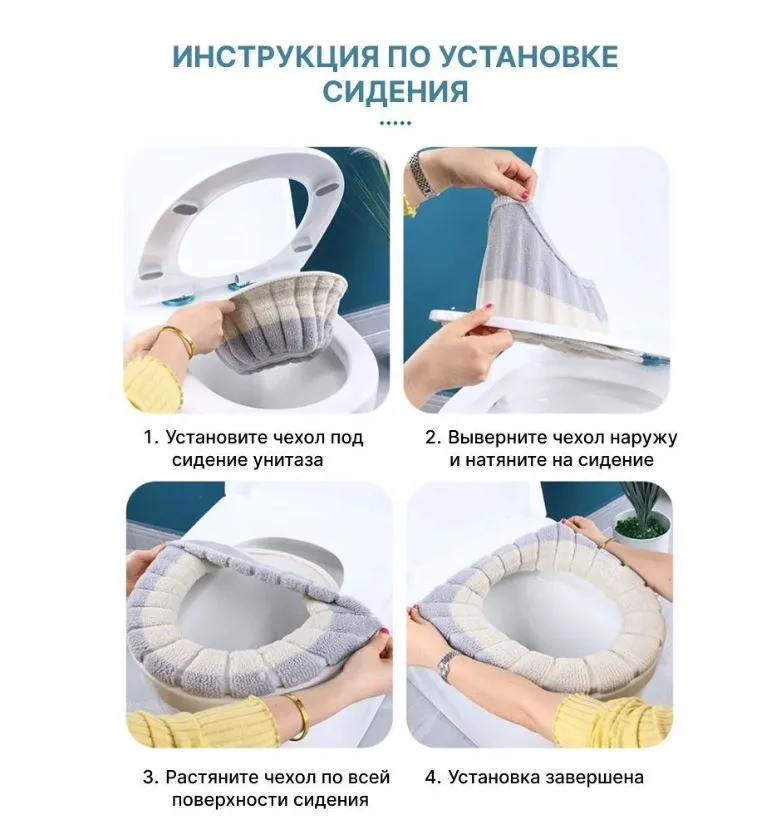 ИНСТРУКЦИЯ ПО УСТАНОВКЕ СИДЕНИЯ

1. Установите чехол под сидение унитаза

2. Выверните чехол наружу и натяните на сидение

3. Растяните чехол по всей поверхности сидения

4. Установка завершена