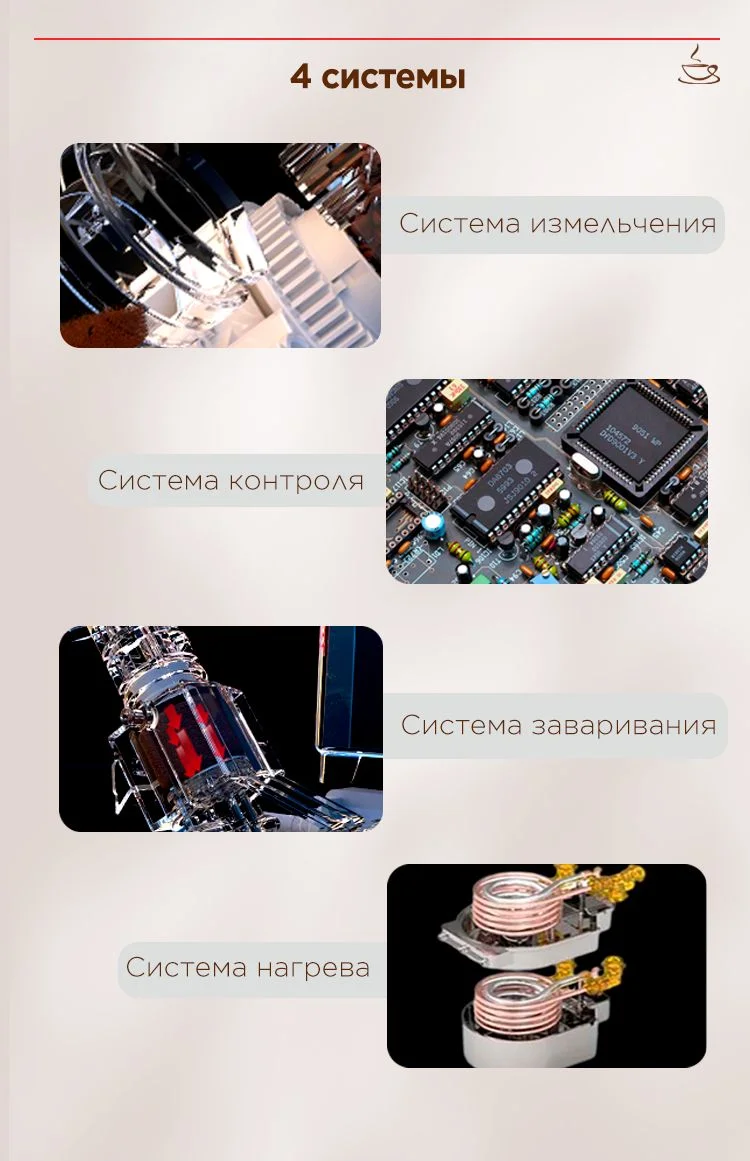 4 системы

Система измельчения

Система контроля

Система заваривания

Система нагрева