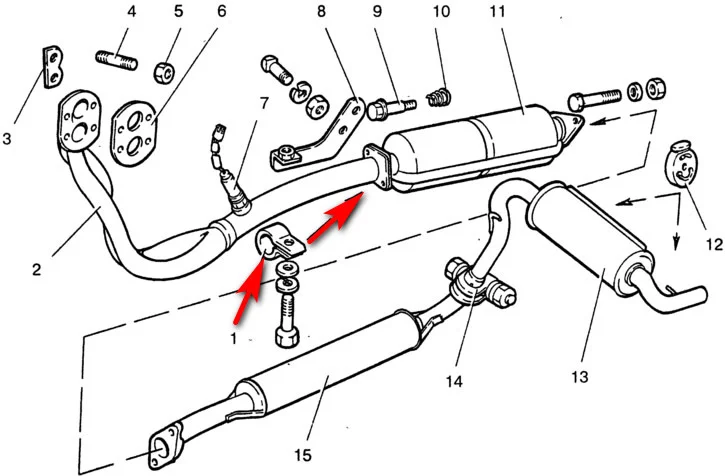 4
5
6
8
9
10
11
3
7
2
12
1
14
13
15