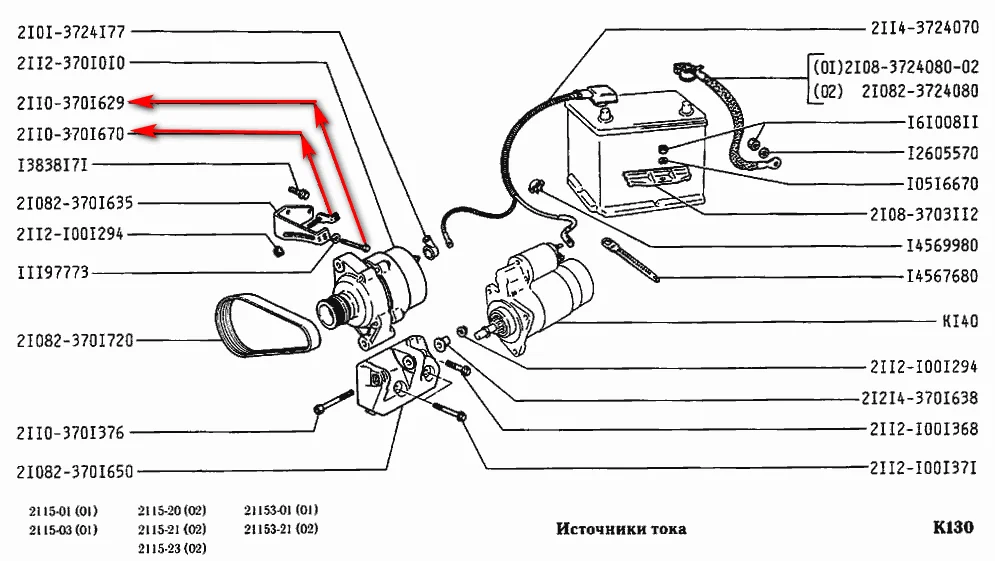 2I0I-3724I77
2II2-370I0I0
2II0-370I629
2II0-370I670
I3838I7I
2I082-370I635
2II2-I00I294
III97773
2I082-370I720
2II0-370I376
2I082-370I650

2II4-3724070
(0I)2I08-3724080-02
(02) 2I082-3724080
I6I008II
I2605570
I05I6670
2I08-3703II2
I4569980
I4567680
KI40
2II2-I00I294
2I2I4-370I638
2II2-I00I368
2II2-I00I37I

2115-01 (01)
2115-03 (01)
2115-20 (02)
2115-21 (02)
2115-23 (02)
21153-01 (01)
21153-21 (02)

Источники тока

K130