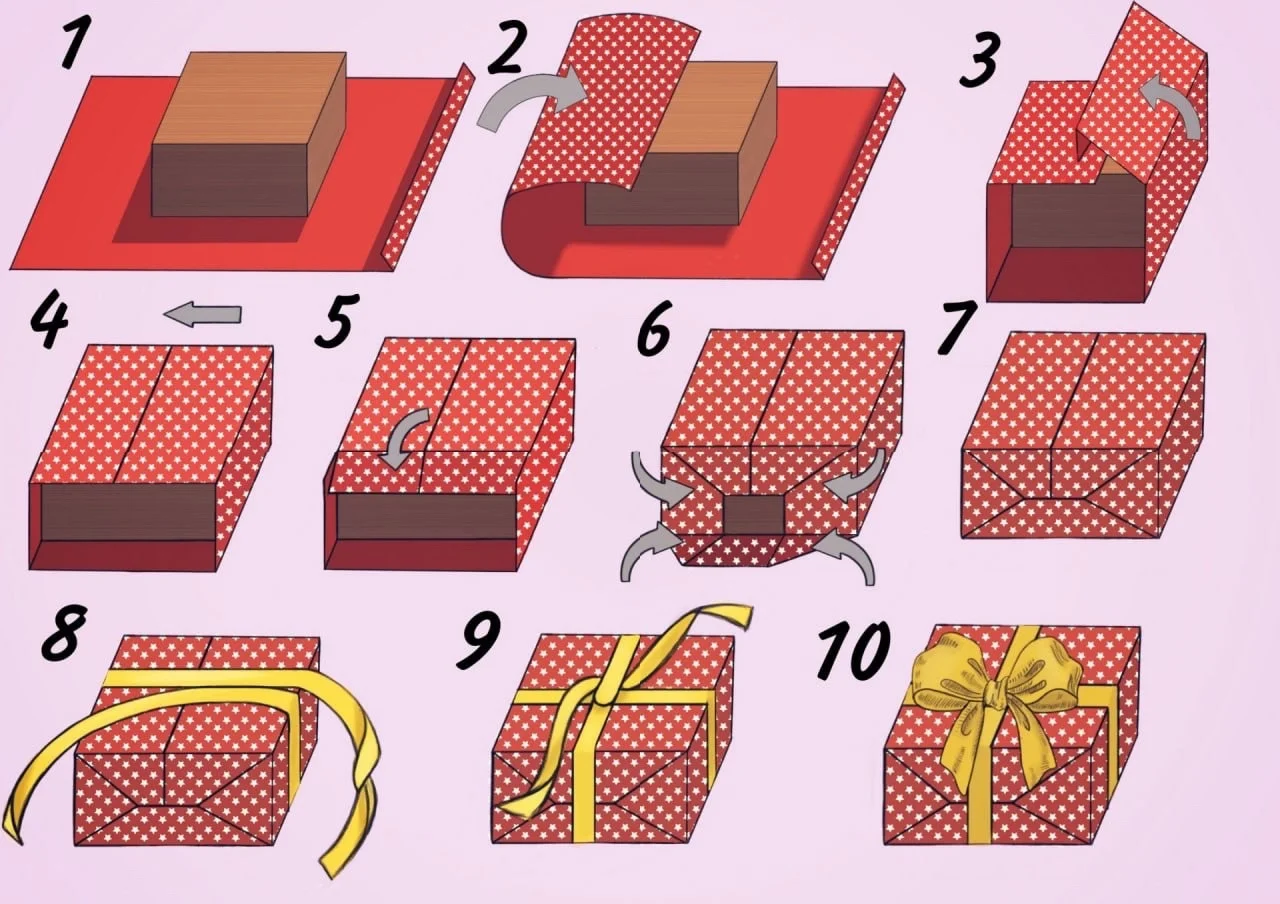 1
2
3
4
5
6
7
8
9
10