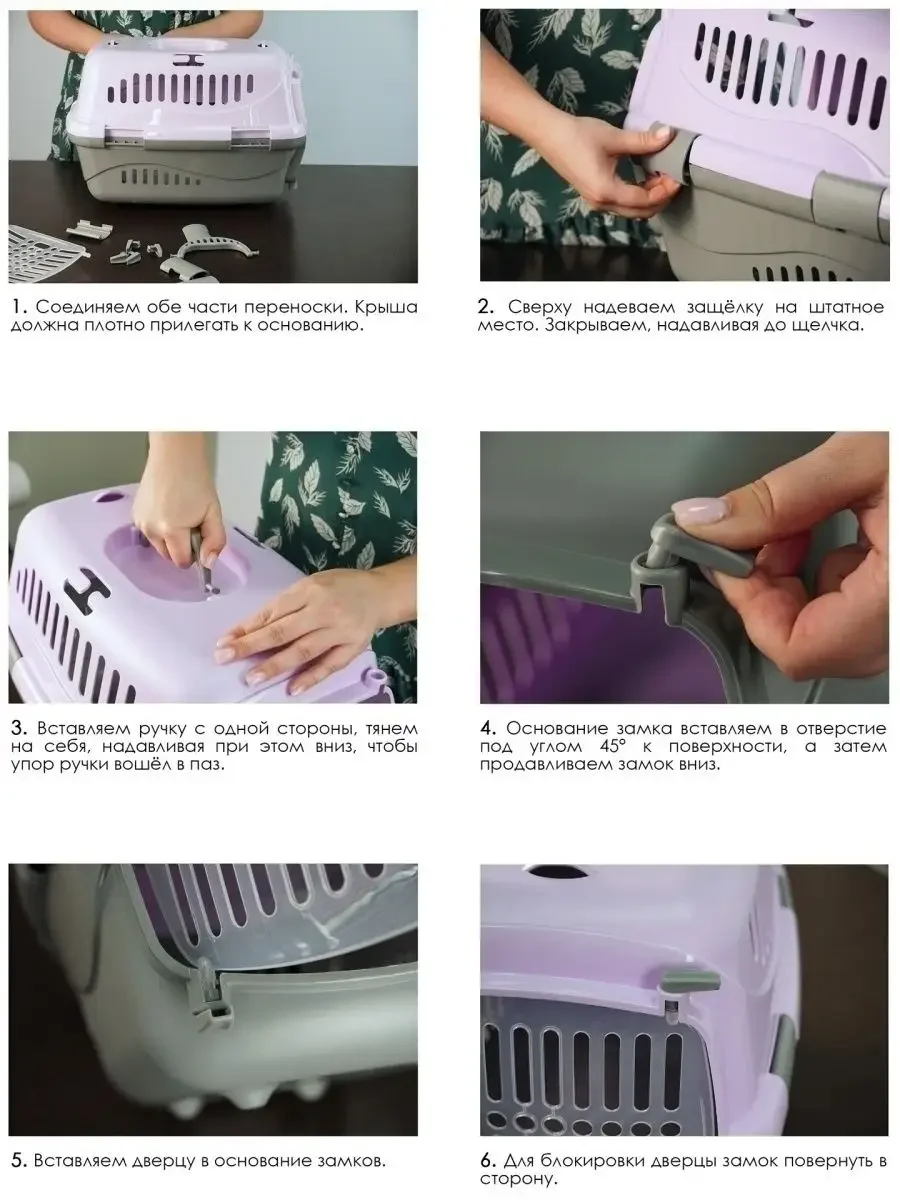 1. Соединяем обе части переноски. Крыша должна плотно прилегать к основанию.

2. Сверху надеваем защёлку на штатное место. Закрываем, надавливая до щелчка.

3. Вставляем ручку с одной стороны, тянем на себя, надавливая при этом вниз, чтобы упор ручки вошёл в паз.

4. Основание замка вставляем в отверстие под углом 45° к поверхности, а затем продавливаем замок вниз.

5. Вставляем дверцу в основание замков.

6. Для блокировки дверцы замок повернуть в сторону.