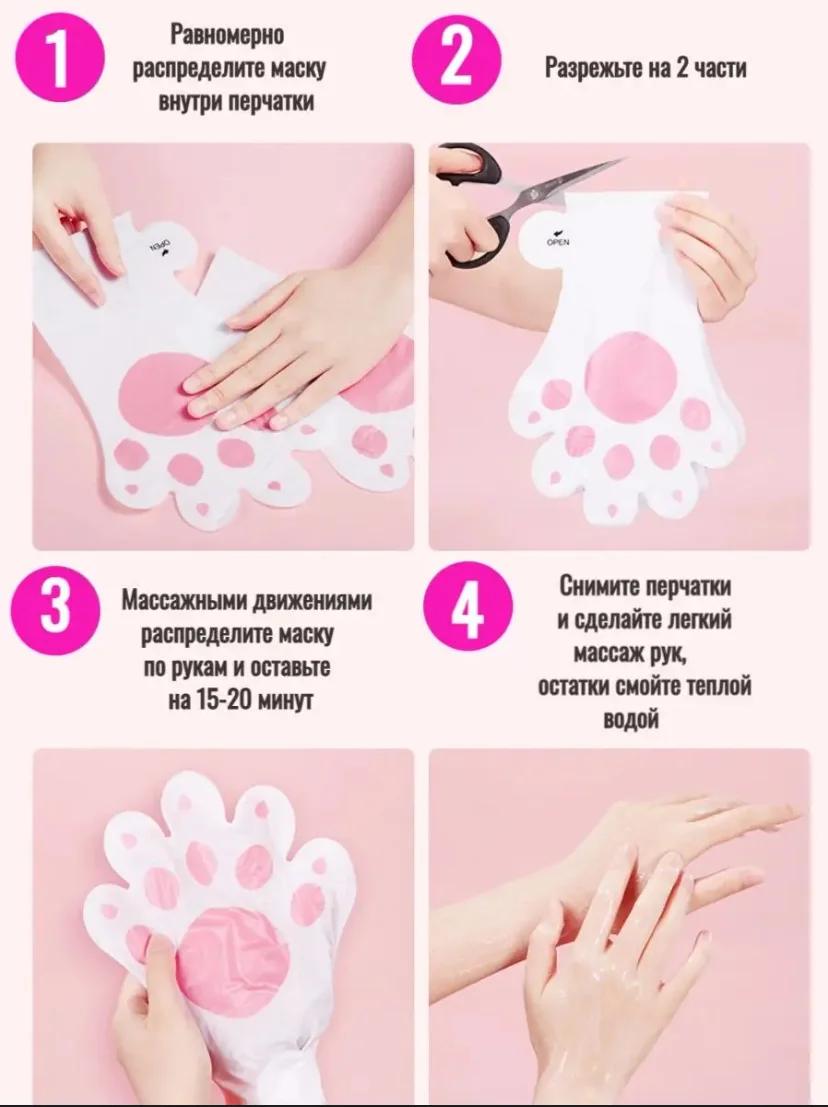 1

Равномерно распределите маску внутри перчатки

2

Разрежьте на 2 части

OPEN

OPEN

3

Массажными движениями распределите маску по рукам и оставьте на 15-20 минут

4

Снимите перчатки и сделайте легкий массаж рук, остатки смойте теплой водой