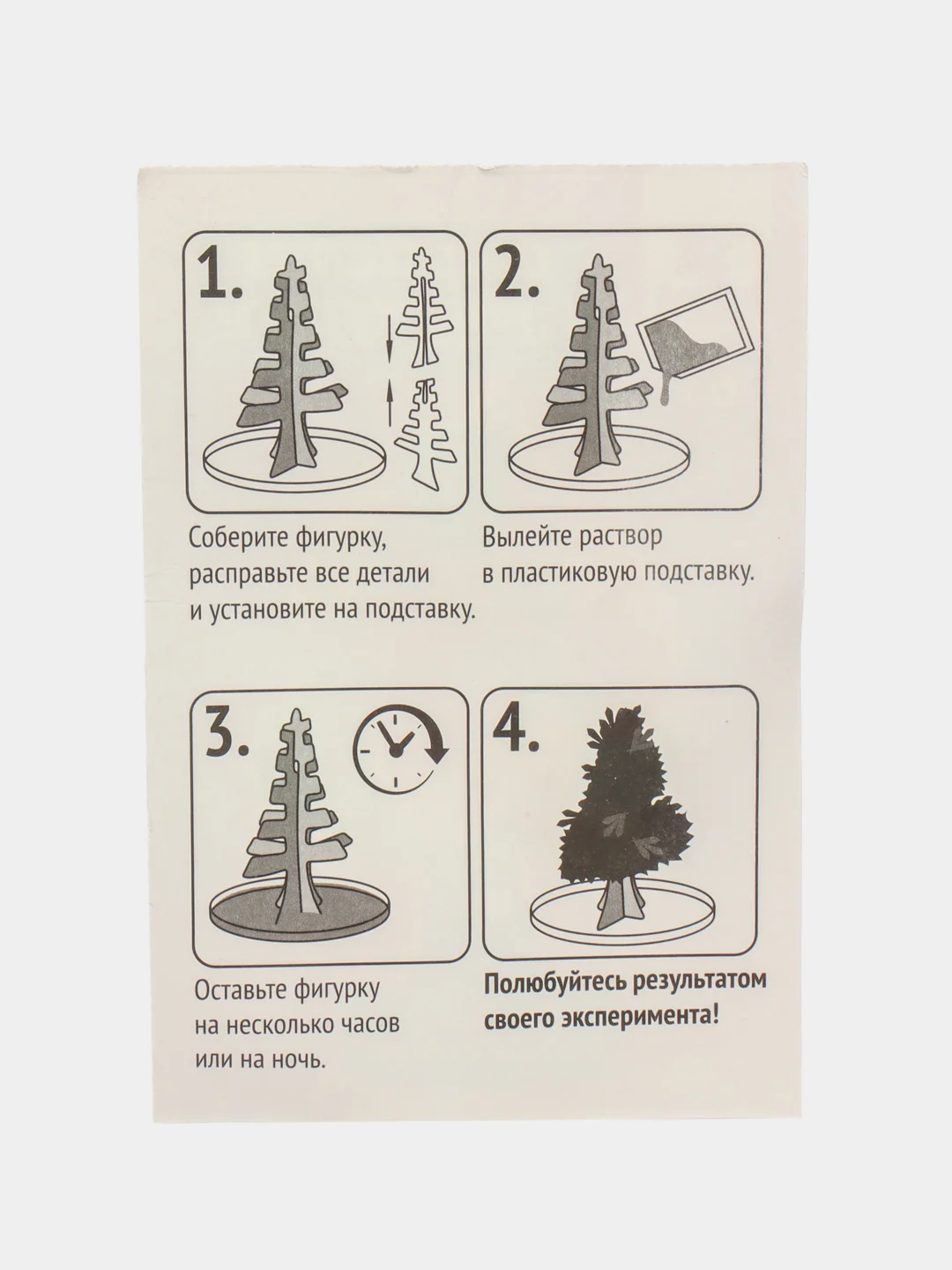 1.

Соберите фигурку, расправьте все детали и установите на подставку.

2.

Вылейте раствор в пластиковую подставку.

3.

Оставьте фигурку на несколько часов или на ночь.

4.

Полюбуйтесь результатом своего эксперимента!