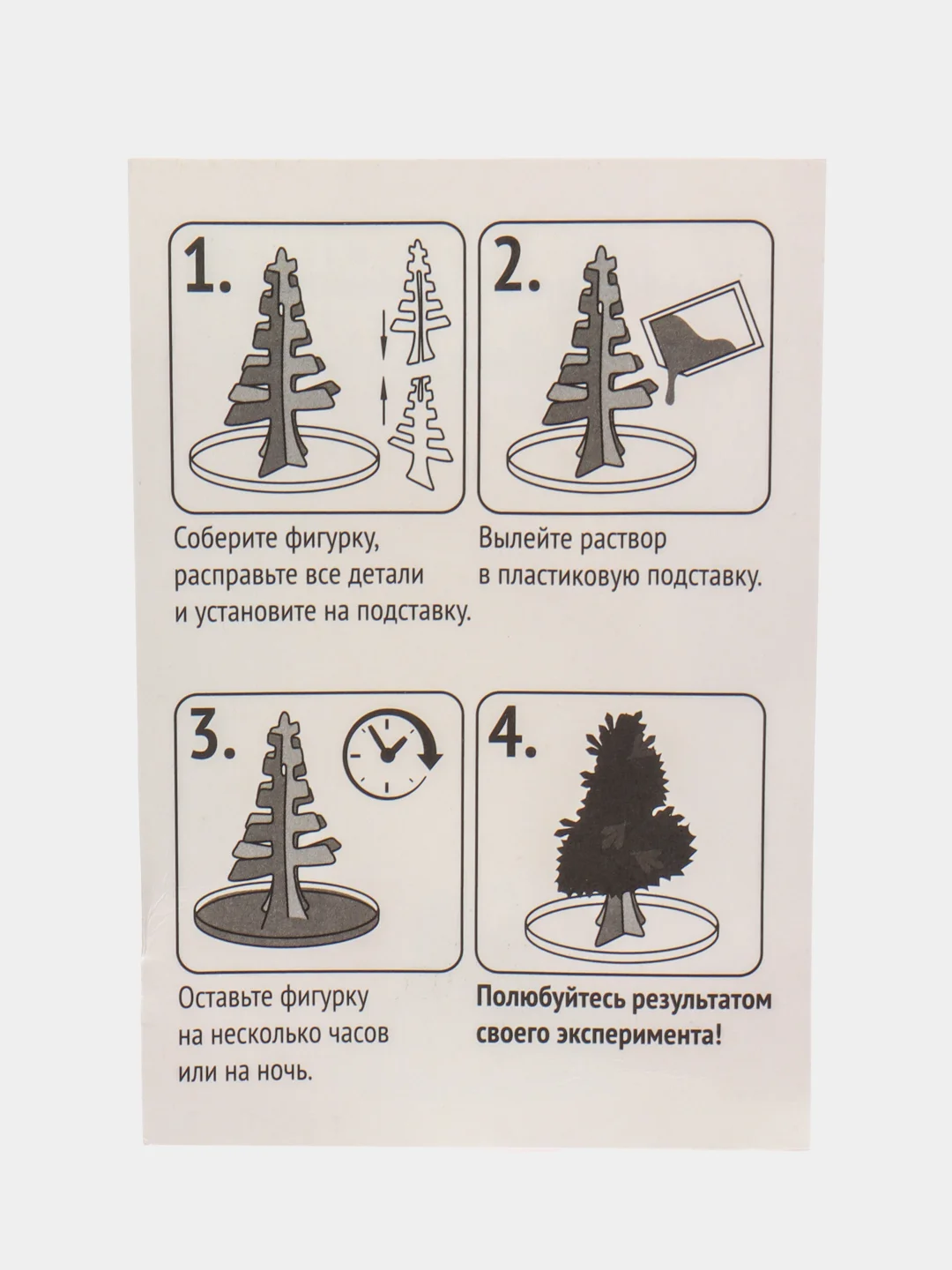 1.

Соберите фигурку, расправьте все детали и установите на подставку.

2.

Вылейте раствор в пластиковую подставку.

3.

Оставьте фигурку на несколько часов или на ночь.

4.

Полюбуйтесь результатом своего эксперимента!