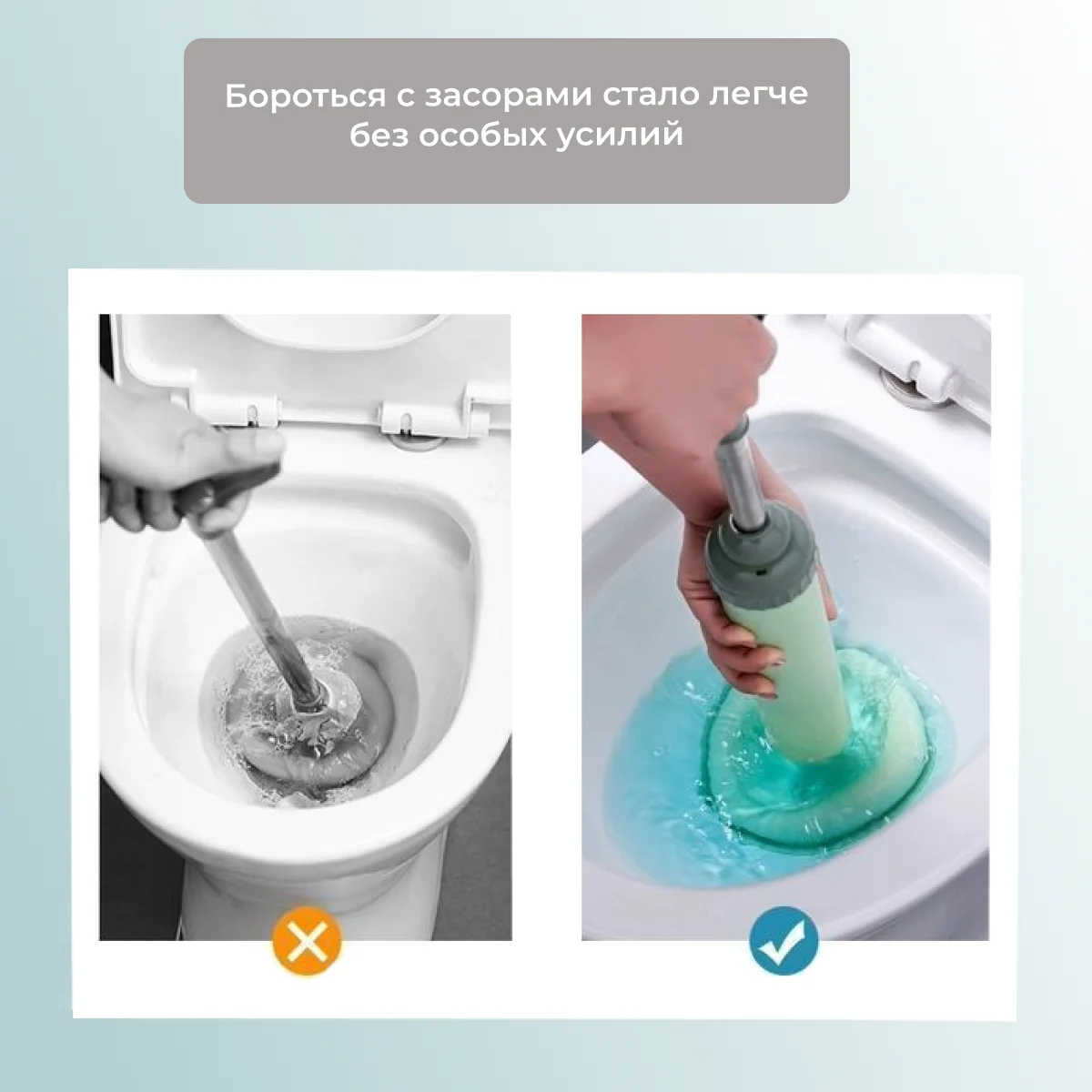 Бороться с засорами стало легче без особых усилий