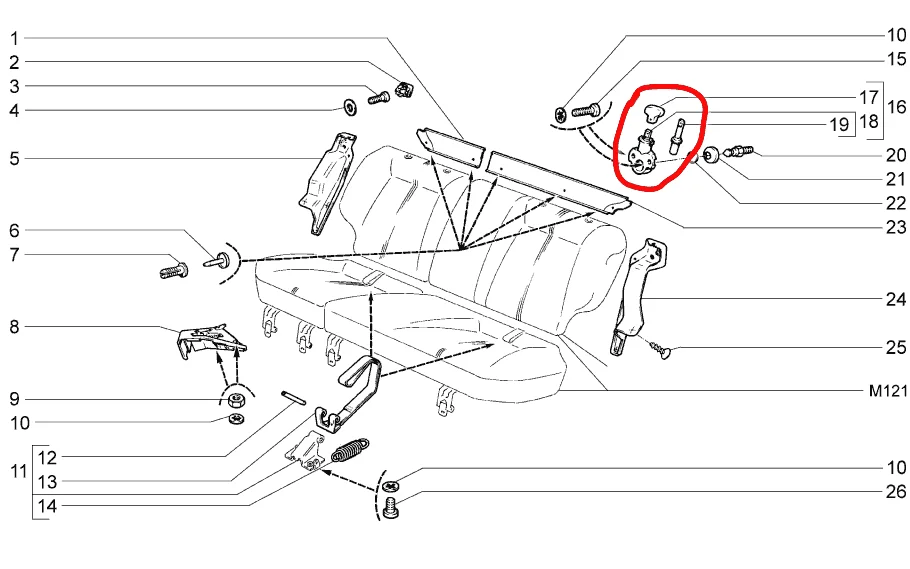 1
2
3
4
5
6
7
8
9
10
11
12
13
14
10
15
17
16
19
18
20
21
22
23
24
25
M121
10
26