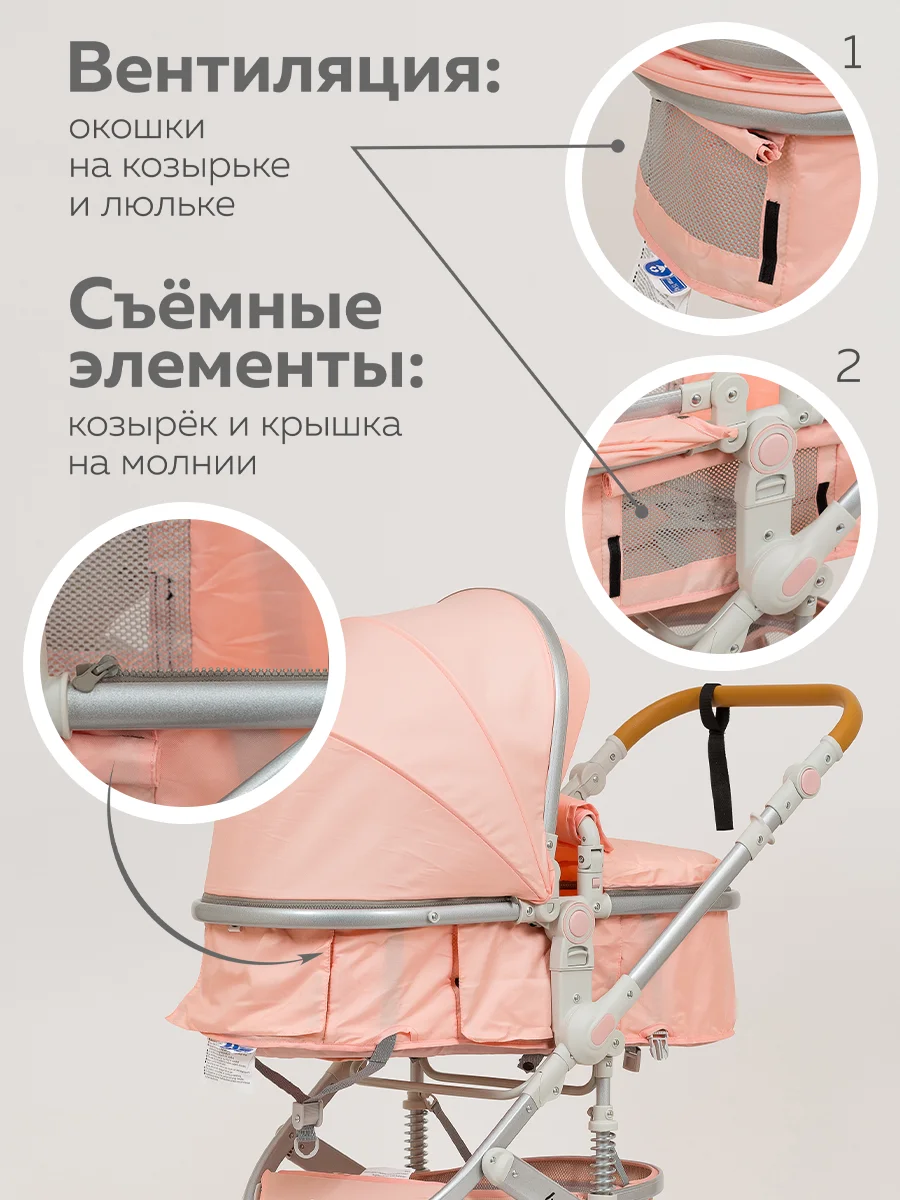 Вентиляция:
окошки на козырьке и люльке

1

Съёмные элементы:
козырёк и крышка на молнии

2