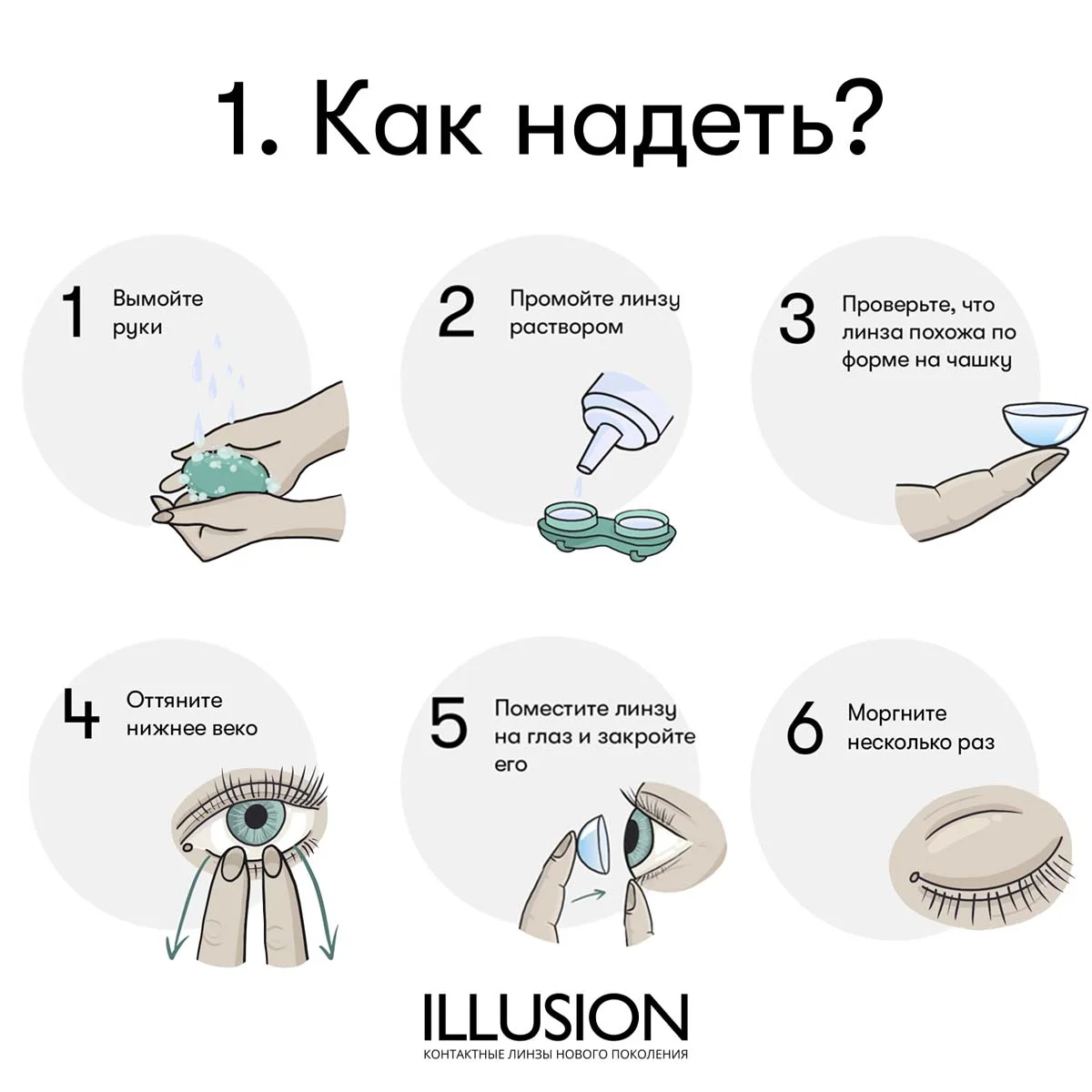 1. Как надеть?

1 Вымойте руки

2 Промойте линзу раствором

3 Проверьте, что линза похожа по форме на чашку

4 Оттяните нижнее веко

5 Поместите линзу на глаз и закройте его

6 Моргните несколько раз

ILLUSION
КОНТАКТНЫЕ ЛИНЗЫ НОВОГО ПОКОЛЕНИЯ