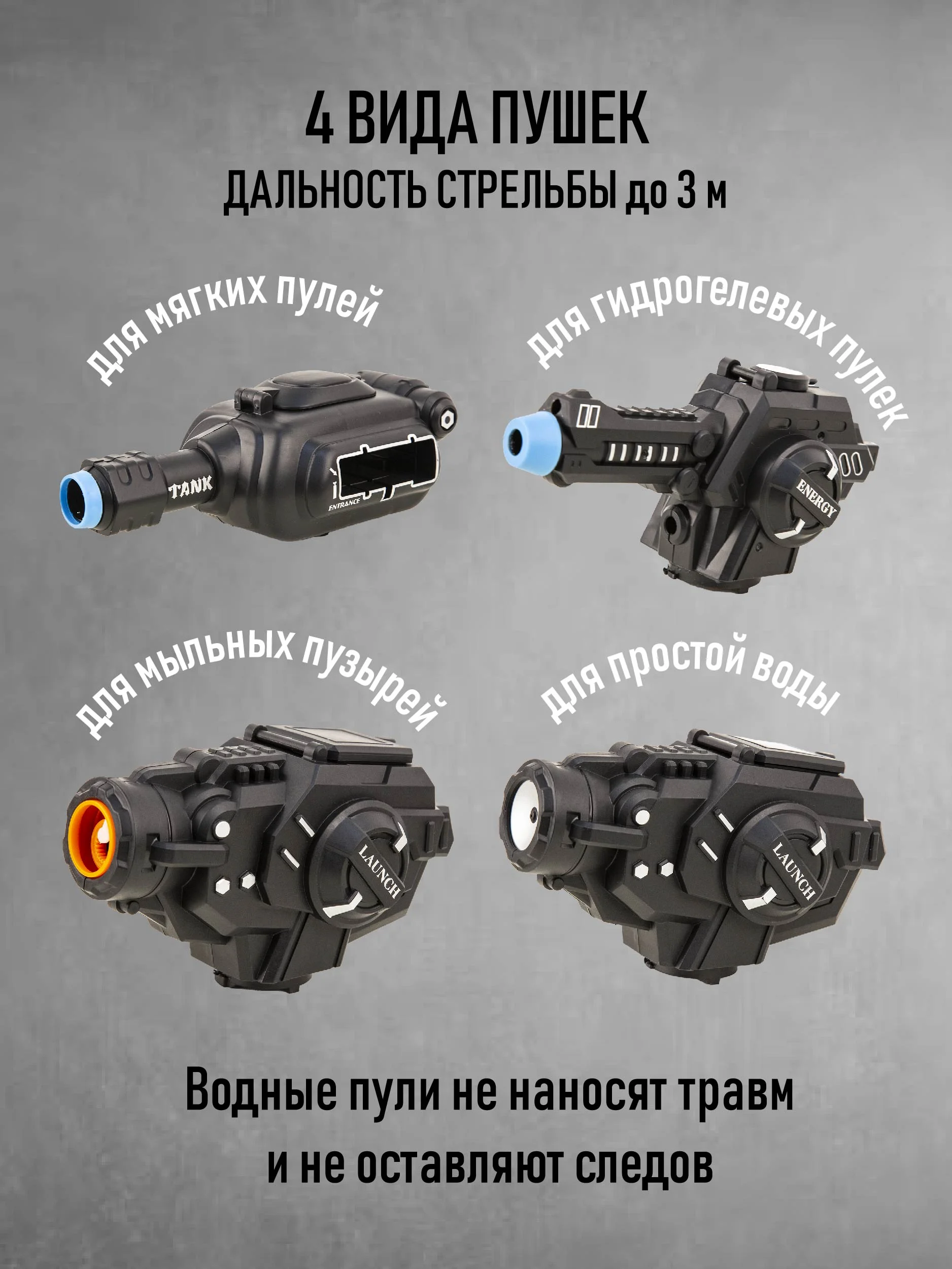 4 ВИДА ПУШЕК
ДАЛЬНОСТЬ СТРЕЛЬБЫ до 3 м

для мягких пулей

TANK

ENTRANCE

для гидрогелевых пулек

ENERGY

для мыльных пузырей

LAUNCH

для простой воды

LAUNCH

Водные пули не наносят травм и не оставляют следов