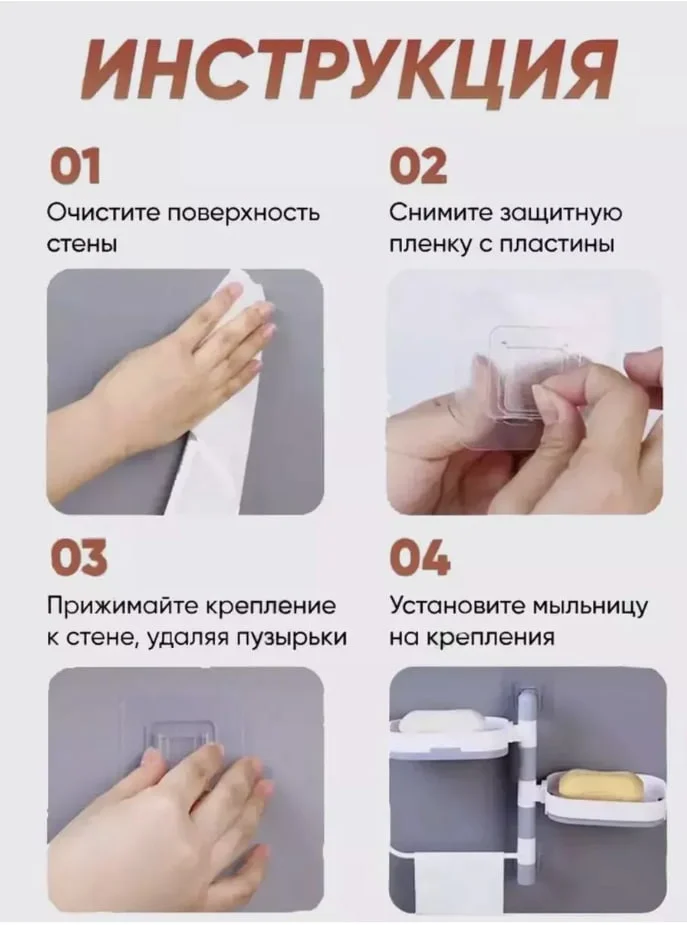 ИНСТРУКЦИЯ

01
Очистите поверхность стены

02
Снимите защитную пленку с пластины

03
Прижимайте крепление к стене, удаляя пузырьки

04
Установите мыльницу на крепления