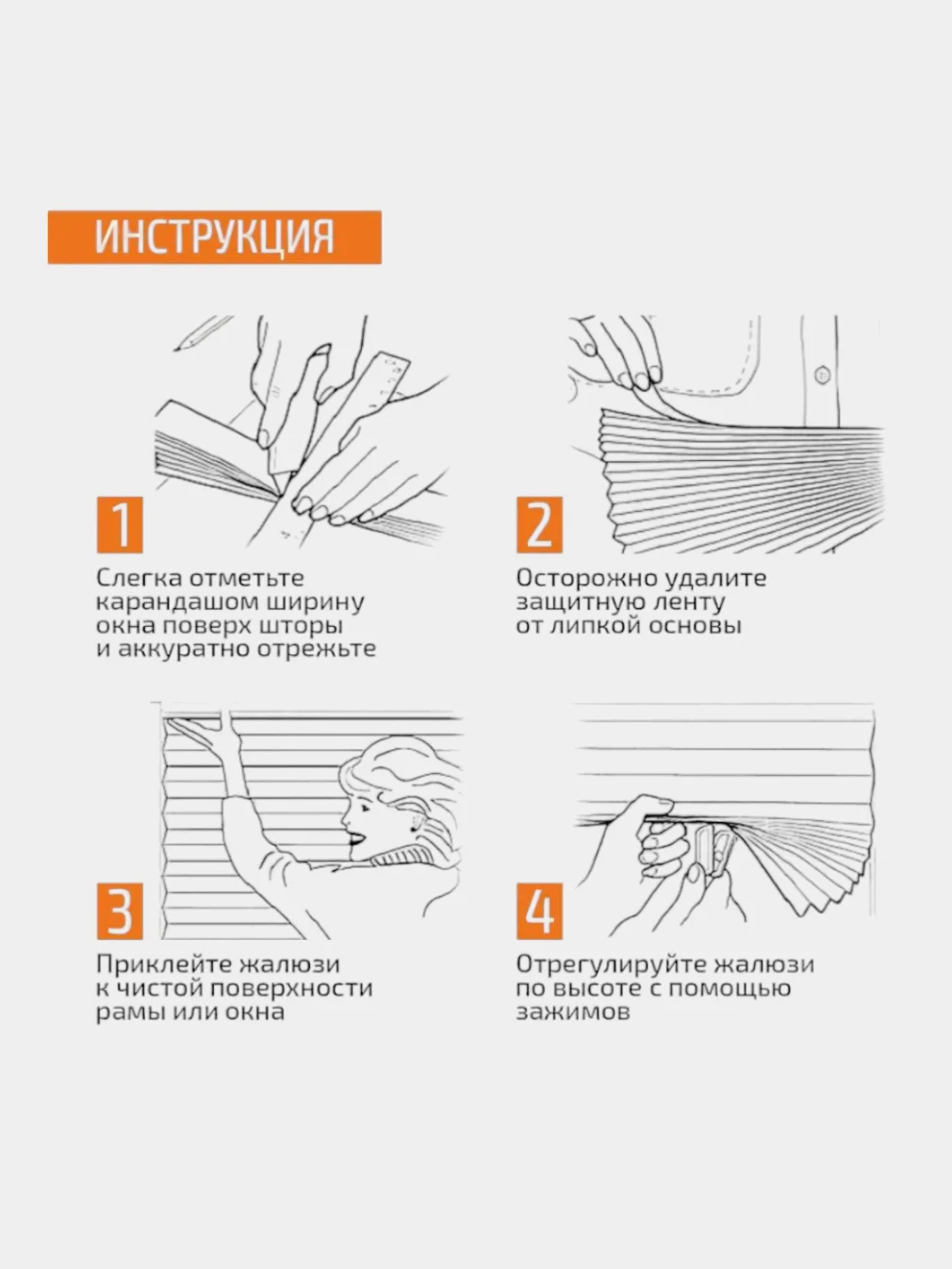 ИНСТРУКЦИЯ

1

Слегка отметьте карандашом ширину окна поверх шторы и аккуратно отрежьте

2

Осторожно удалите защитную ленту от липкой основы

3

Приклейте жалюзи к чистой поверхности рамы или окна

4

Отрегулируйте жалюзи по высоте с помощью зажимов