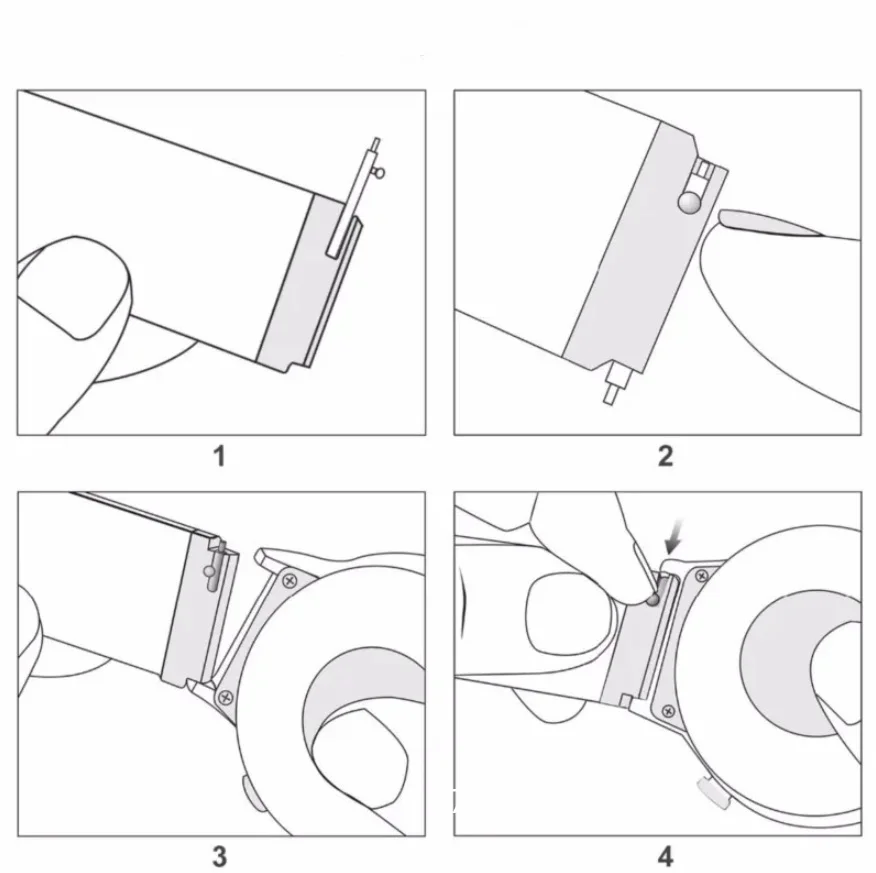 1

2

3

4