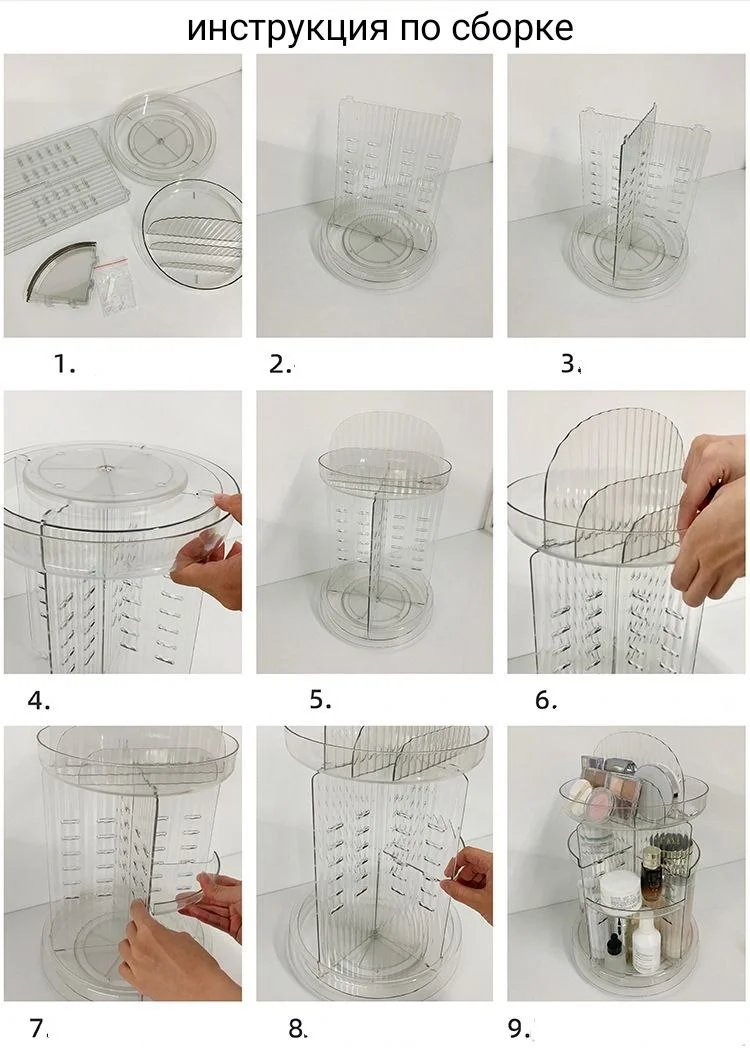 инструкция по сборке

1.

2.

3.

4.

5.

6.

7.

8.

9.