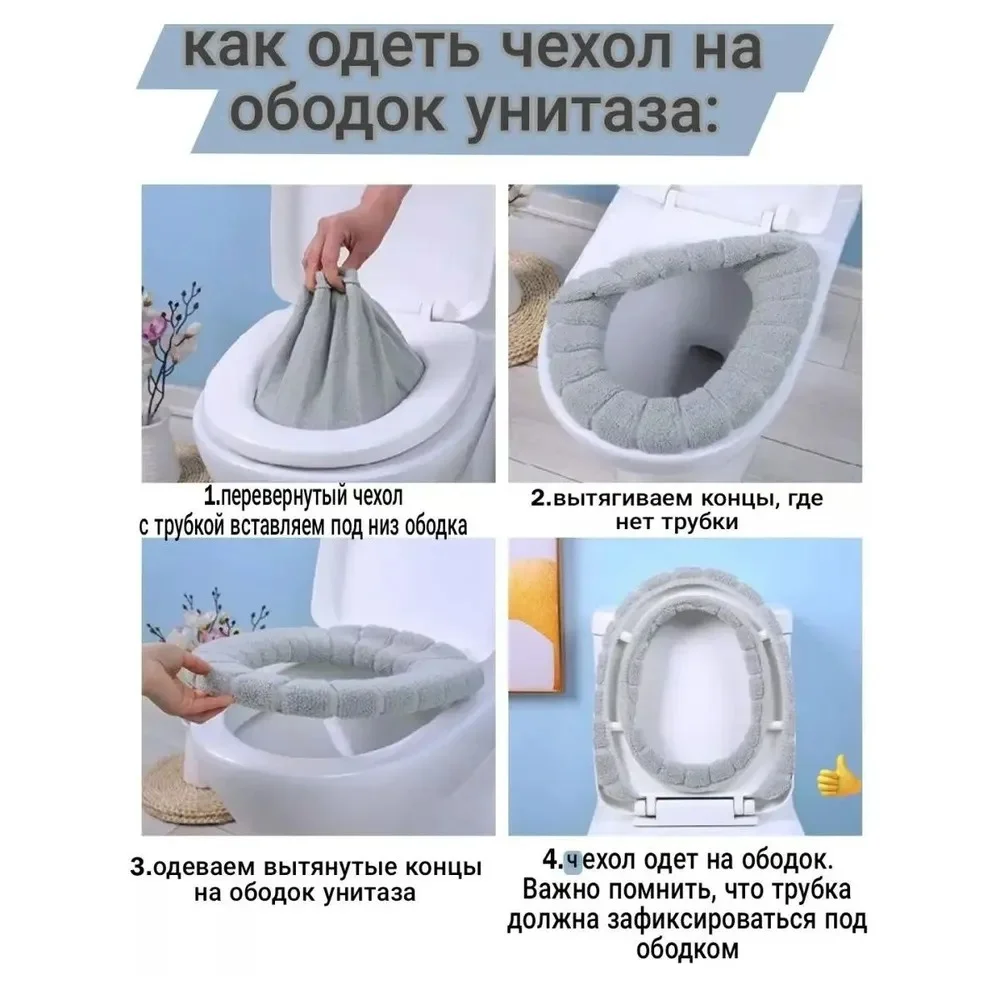 как одеть чехол на ободок унитаза:

1.перевернутый чехол с трубкой вставляем под низ ободка

2.вытягиваем концы, где нет трубки

3.одеваем вытянутые концы на ободок унитаза

4.чехол одет на ободок. Важно помнить, что трубка должна зафиксироваться под ободком