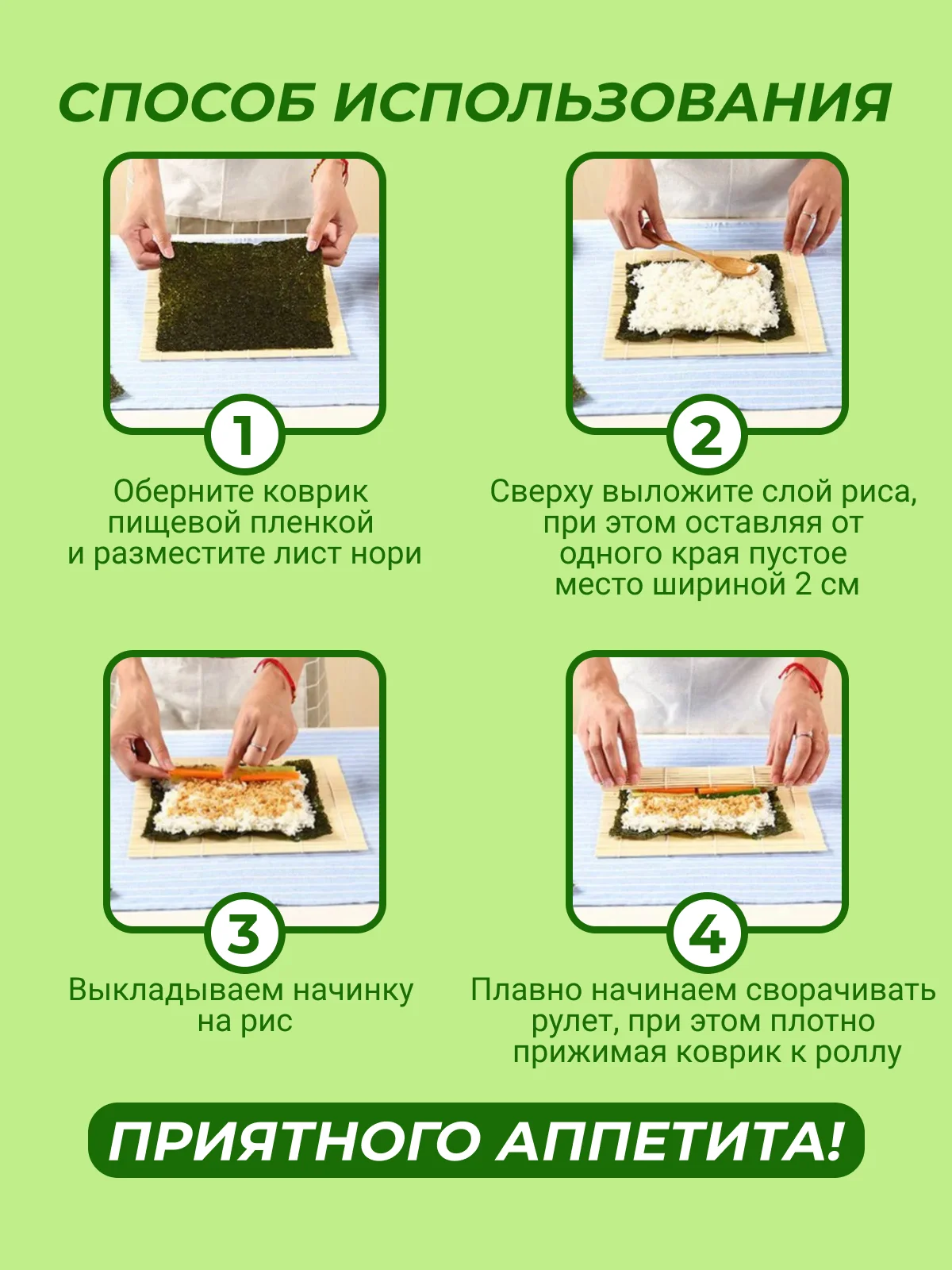 СПОСОБ ИСПОЛЬЗОВАНИЯ

1

Оберните коврик пищевой пленкой и разместите лист нори

2

Сверху выложите слой риса, при этом оставляя от одного края пустое место шириной 2 см

3

Выкладываем начинку на рис

4

Плавно начинаем сворачивать рулет, при этом плотно прижимая коврик к роллу

ПРИЯТНОГО АППЕТИТА!