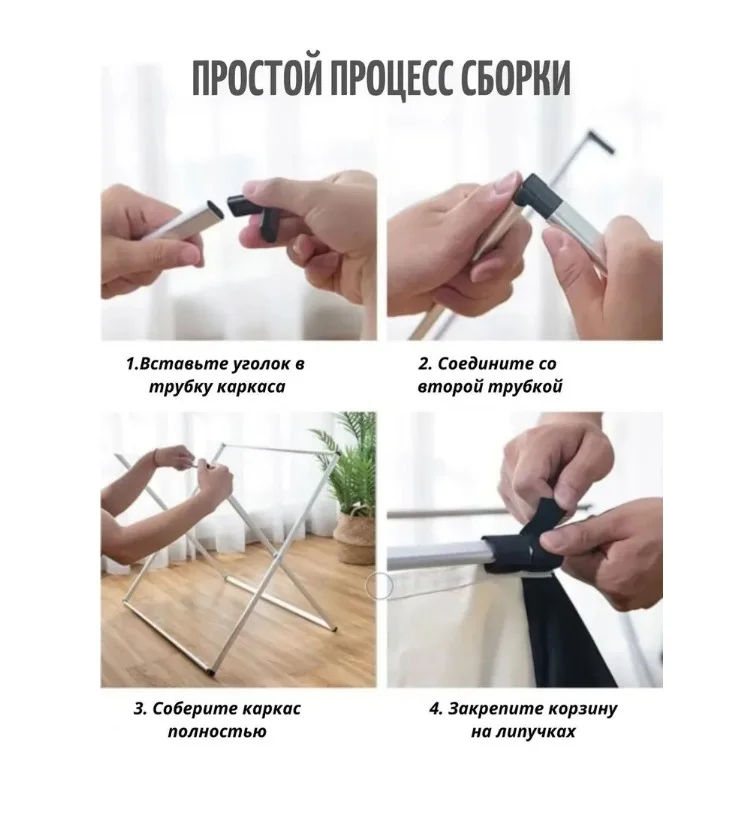 ПРОСТОЙ ПРОЦЕСС СБОРКИ

1.Вставьте уголок в трубку каркаса

2. Соедините со второй трубкой

3. Соберите каркас полностью

4. Закрепите корзину на липучках