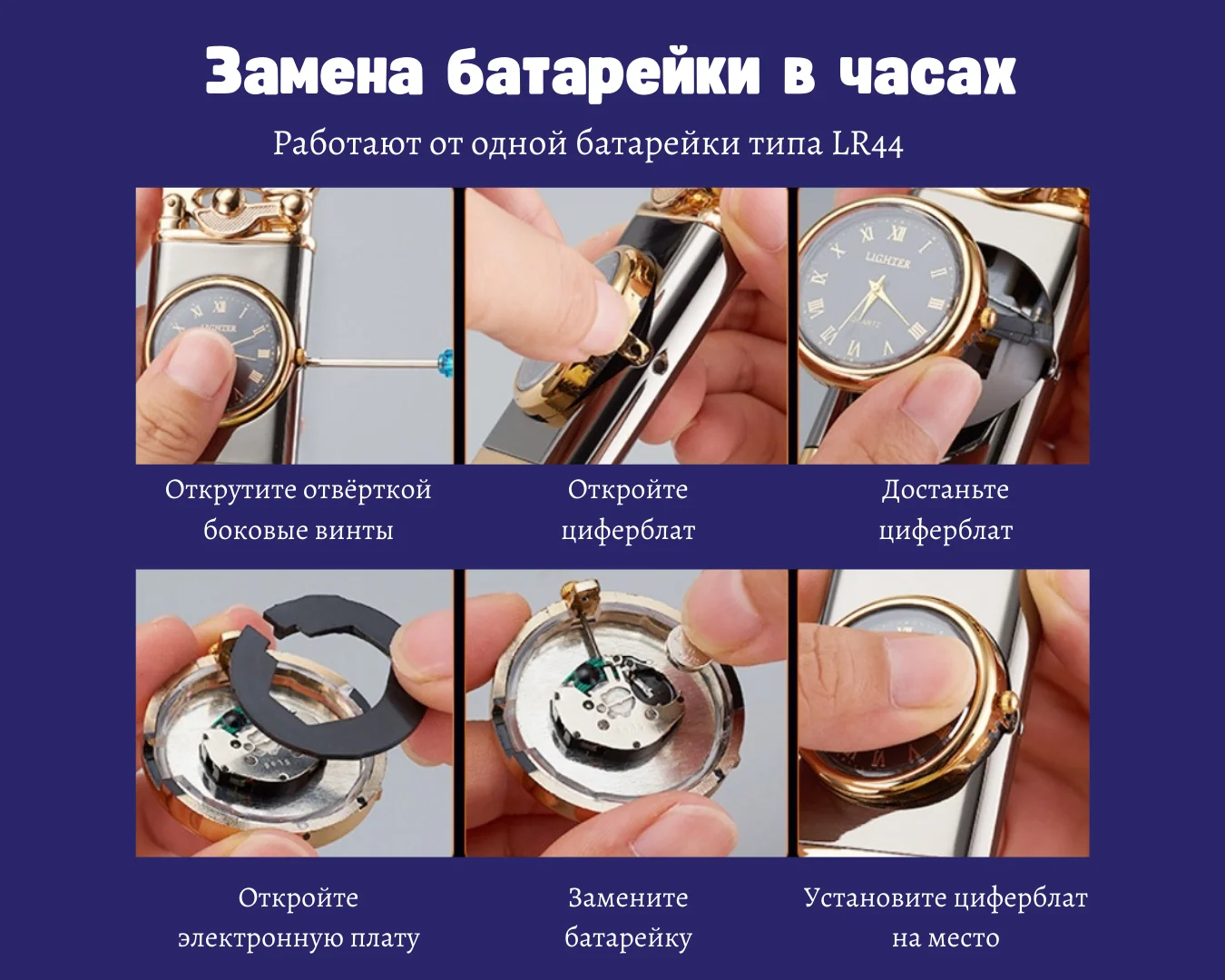 Замена батарейки в часах

Работают от одной батарейки типа LR44

LIGHTER

LIGHTER
QUARTZ

Открутите отвёрткой боковые винты

Откройте циферблат

Достаньте циферблат

Откройте электронную плату

Замените батарейку

Установите циферблат на место