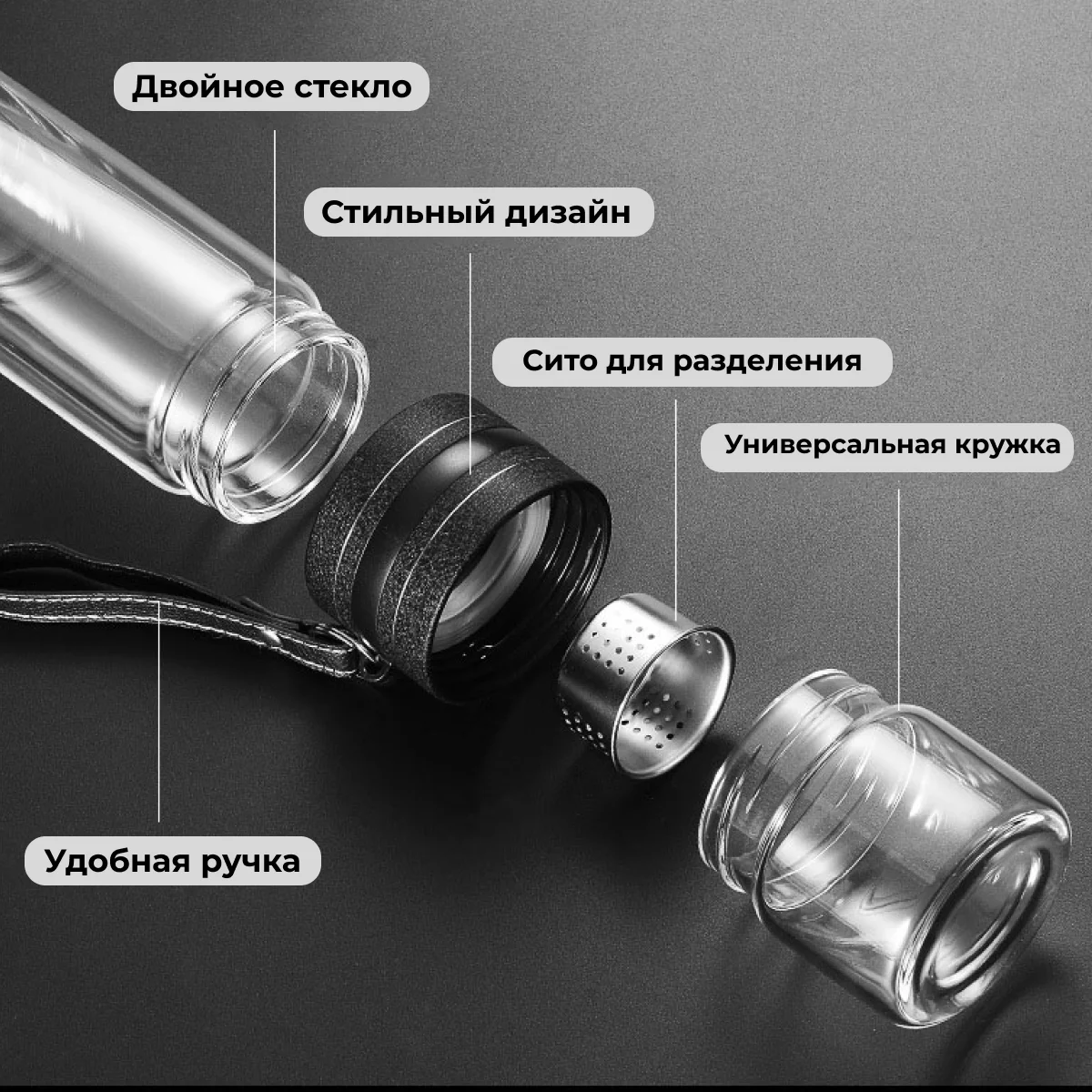 Двойное стекло

Стильный дизайн

Сито для разделения

Универсальная кружка

Удобная ручка