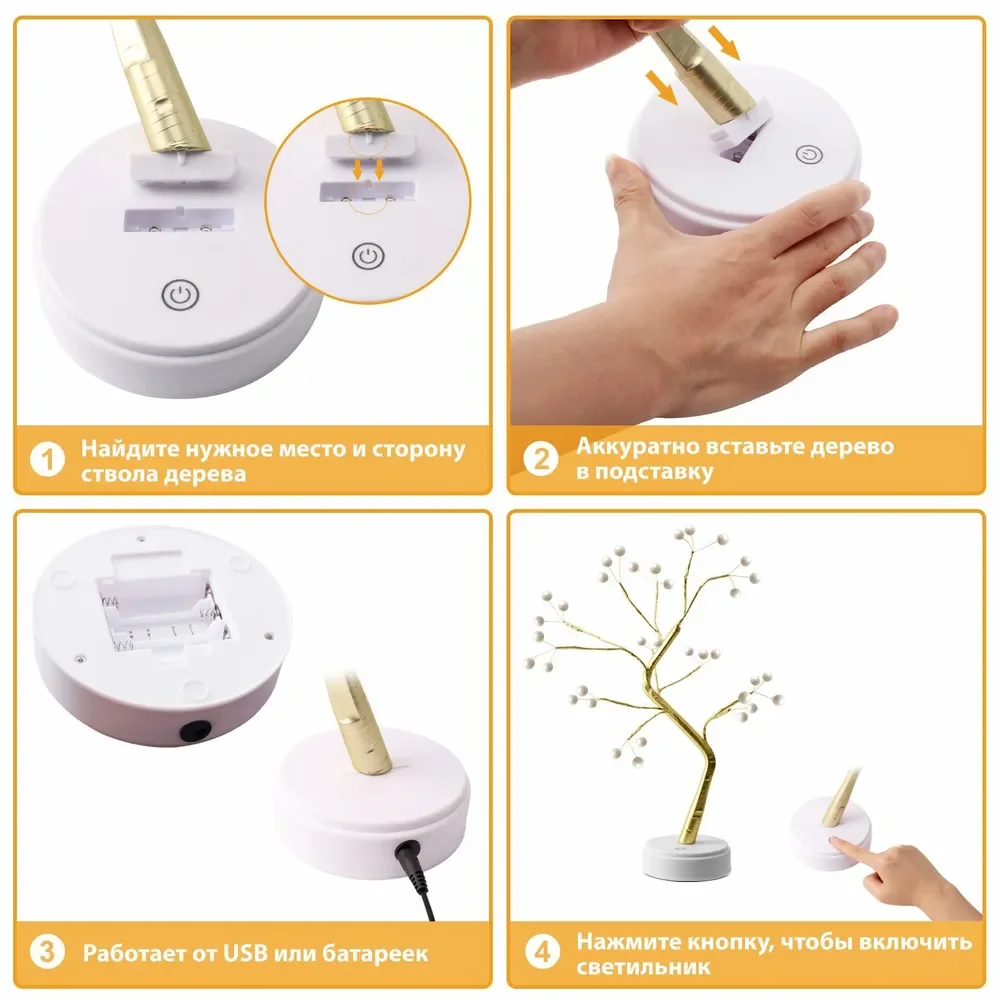 1 Найдите нужное место и сторону ствола дерева

2 Аккуратно вставьте дерево в подставку

3 Работает от USB или батареек

4 Нажмите кнопку, чтобы включить светильник