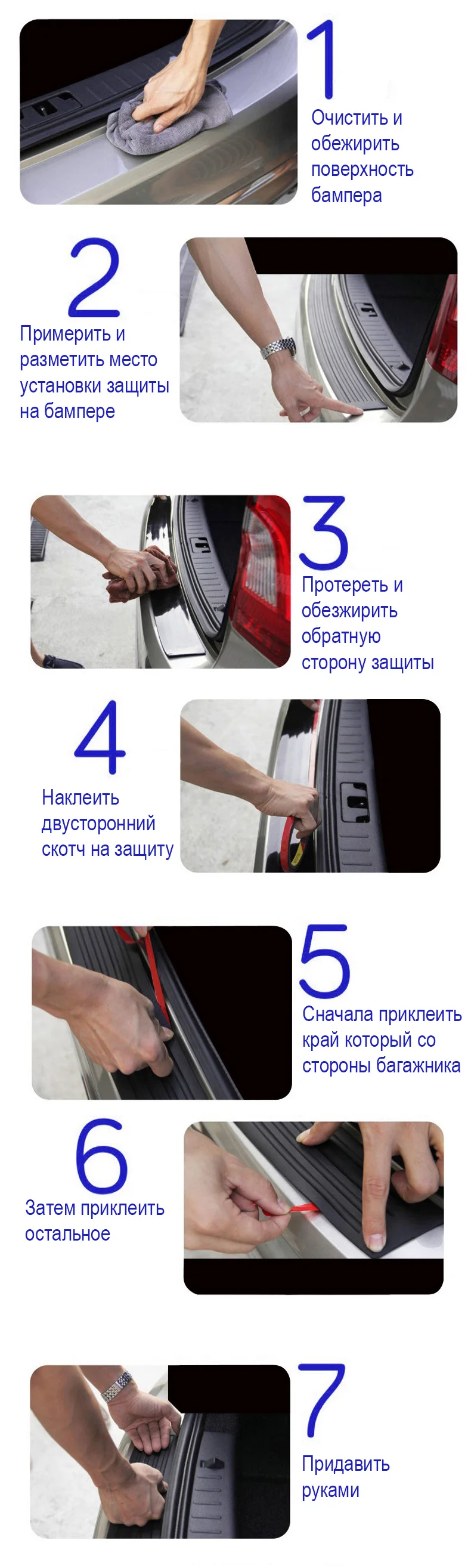 1
Очистить и обежирить поверхность бампера

2
Примерить и разметить место установки защиты на бампере

3
Протереть и обезжирить обратную сторону защиты

4
Наклеить двусторонний скотч на защиту

5
Сначала приклеить край который со стороны багажника

6
Затем приклеить остальное

7
Придавить руками