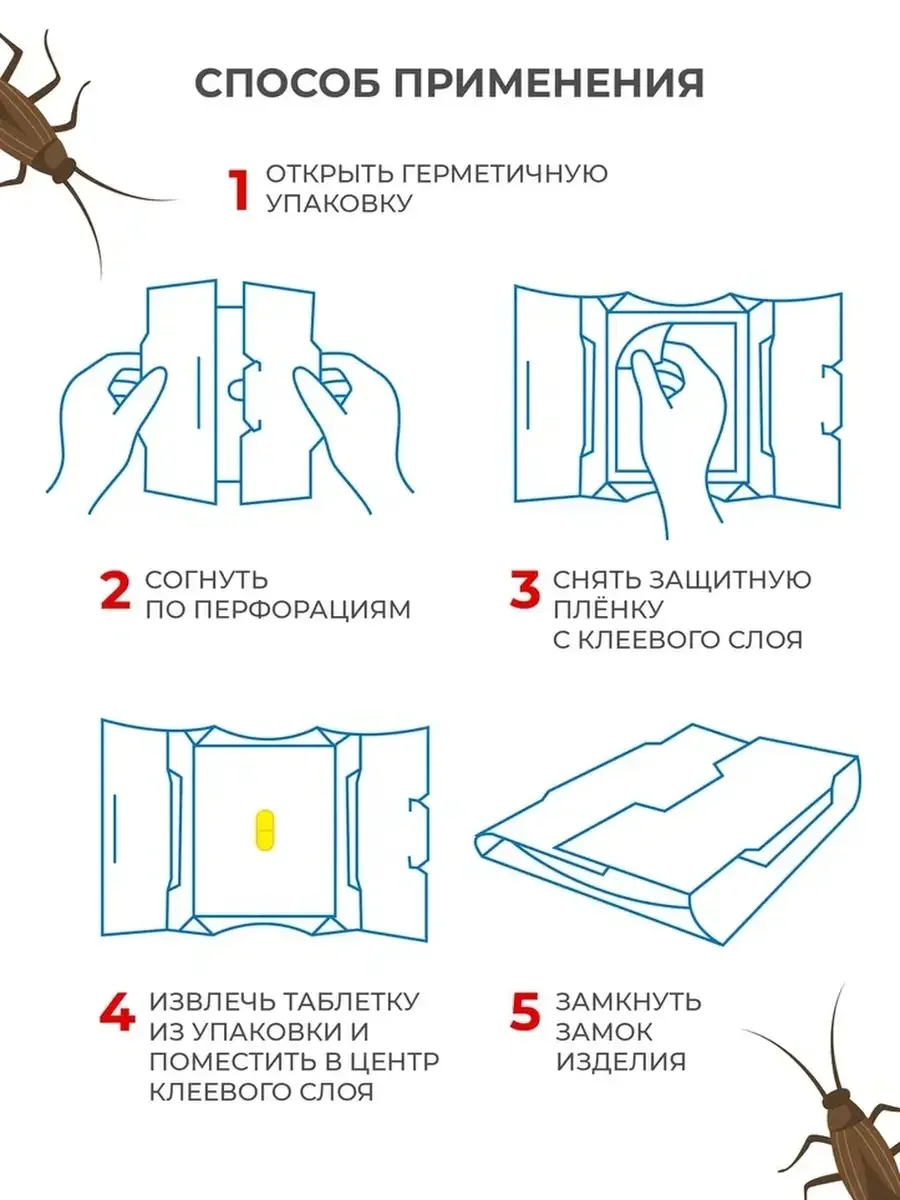 СПОСОБ ПРИМЕНЕНИЯ

1 ОТКРЫТЬ ГЕРМЕТИЧНУЮ УПАКОВКУ

2 СОГНУТЬ ПО ПЕРФОРАЦИЯМ

3 СНЯТЬ ЗАЩИТНУЮ ПЛЁНКУ С КЛЕЕВОГО СЛОЯ

4 ИЗВЛЕЧЬ ТАБЛЕТКУ ИЗ УПАКОВКИ И ПОМЕСТИТЬ В ЦЕНТР КЛЕЕВОГО СЛОЯ

5 ЗАМКНУТЬ ЗАМОК ИЗДЕЛИЯ