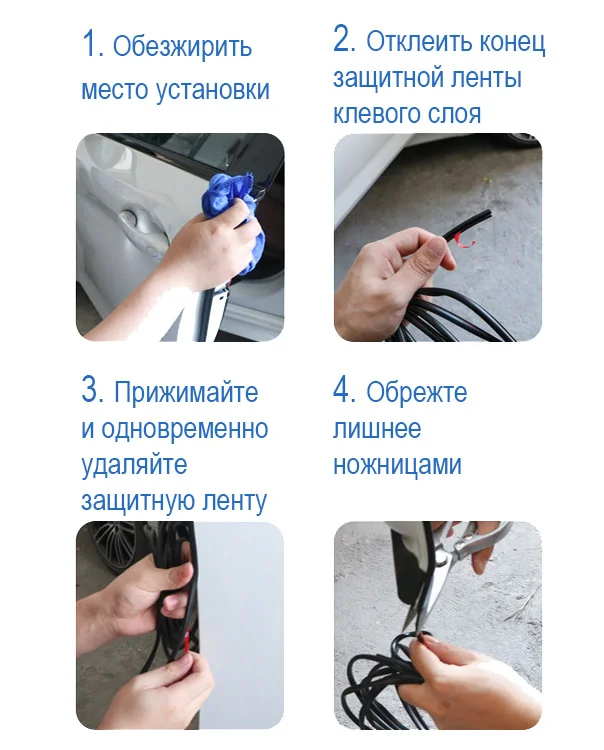 1. Обезжирить место установки

2. Отклеить конец защитной ленты клевого слоя

3. Прижимайте и одновременно удаляйте защитную ленту

4. Обрежте лишнее ножницами