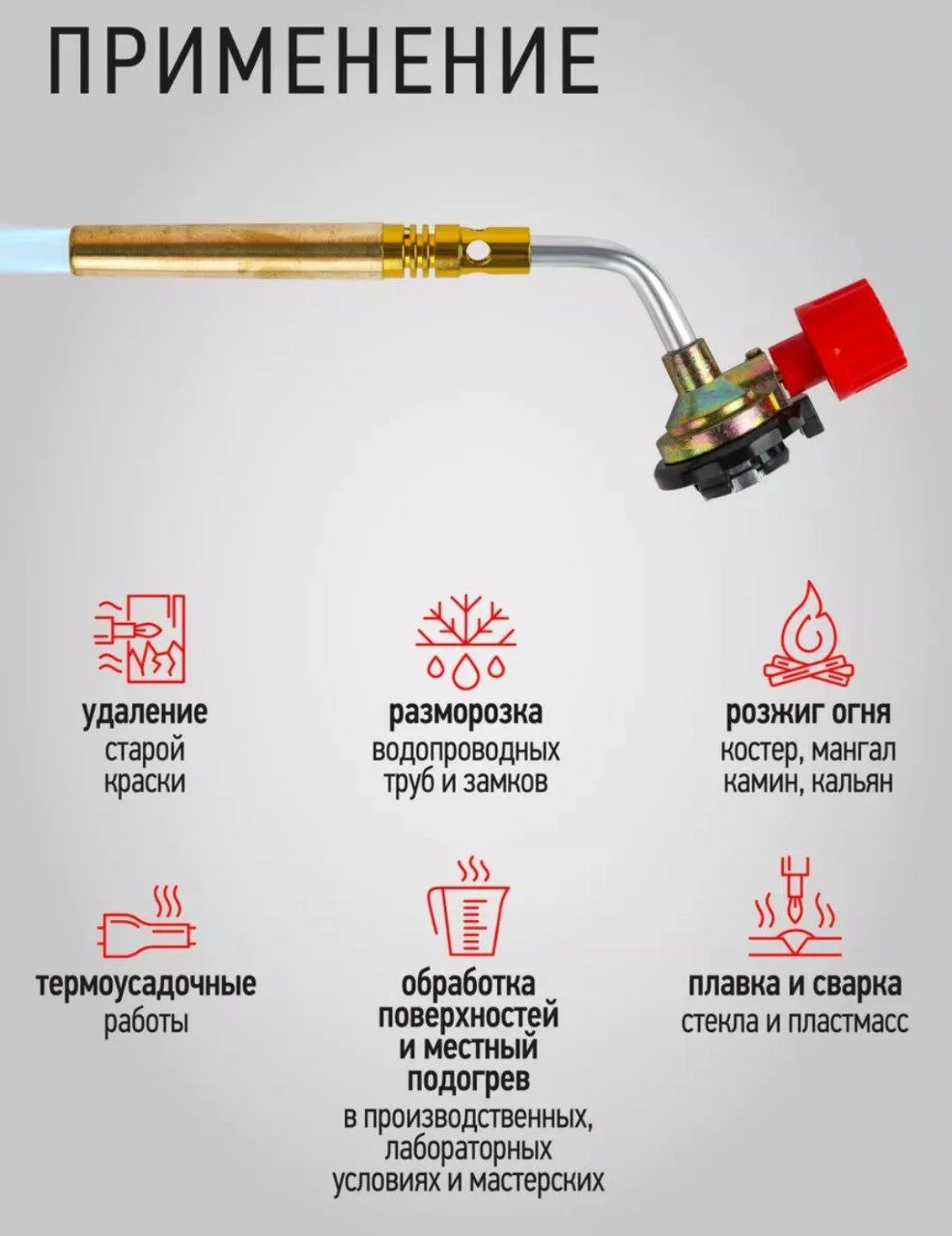 ПРИМЕНЕНИЕ

удаление
старой
краски

разморозка
водопроводных
труб и замков

розжиг огня
костер, мангал
камин, кальян

термоусадочные
работы

обработка
поверхностей
и местный
подогрев
в производственных,
лабораторных
условиях и мастерских

плавка и сварка
стекла и пластмасс