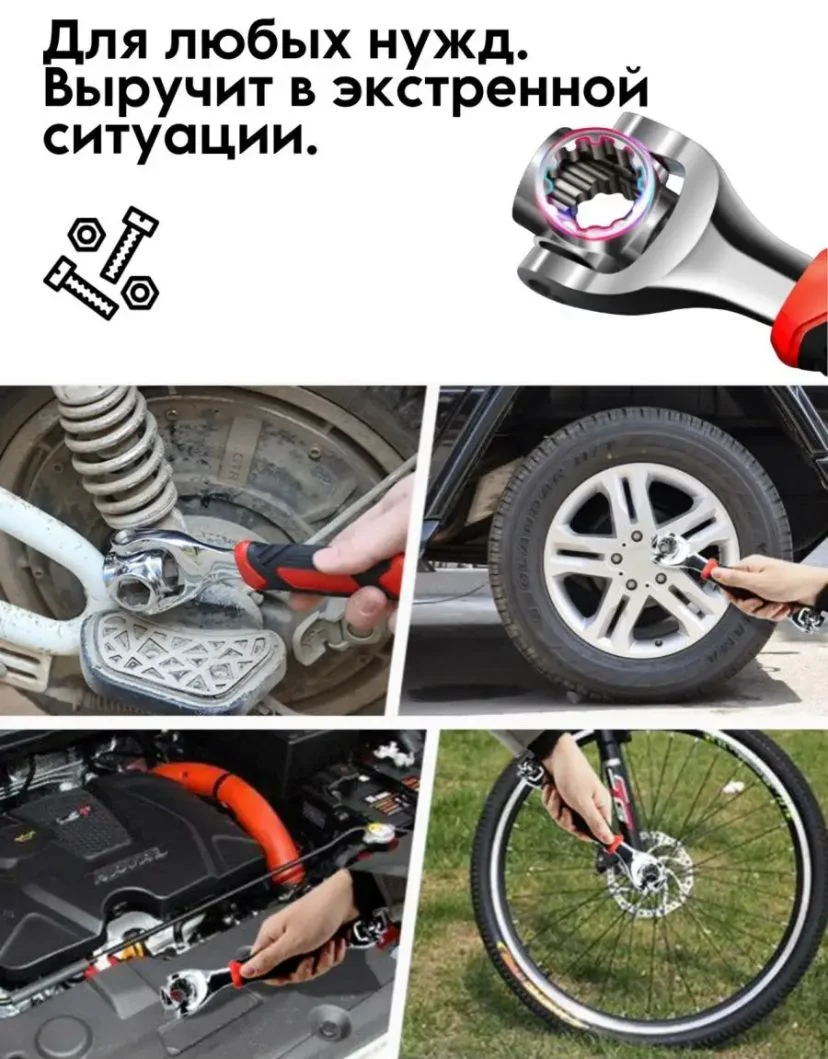 Для любых нужд. Выручит в экстренной ситуации.