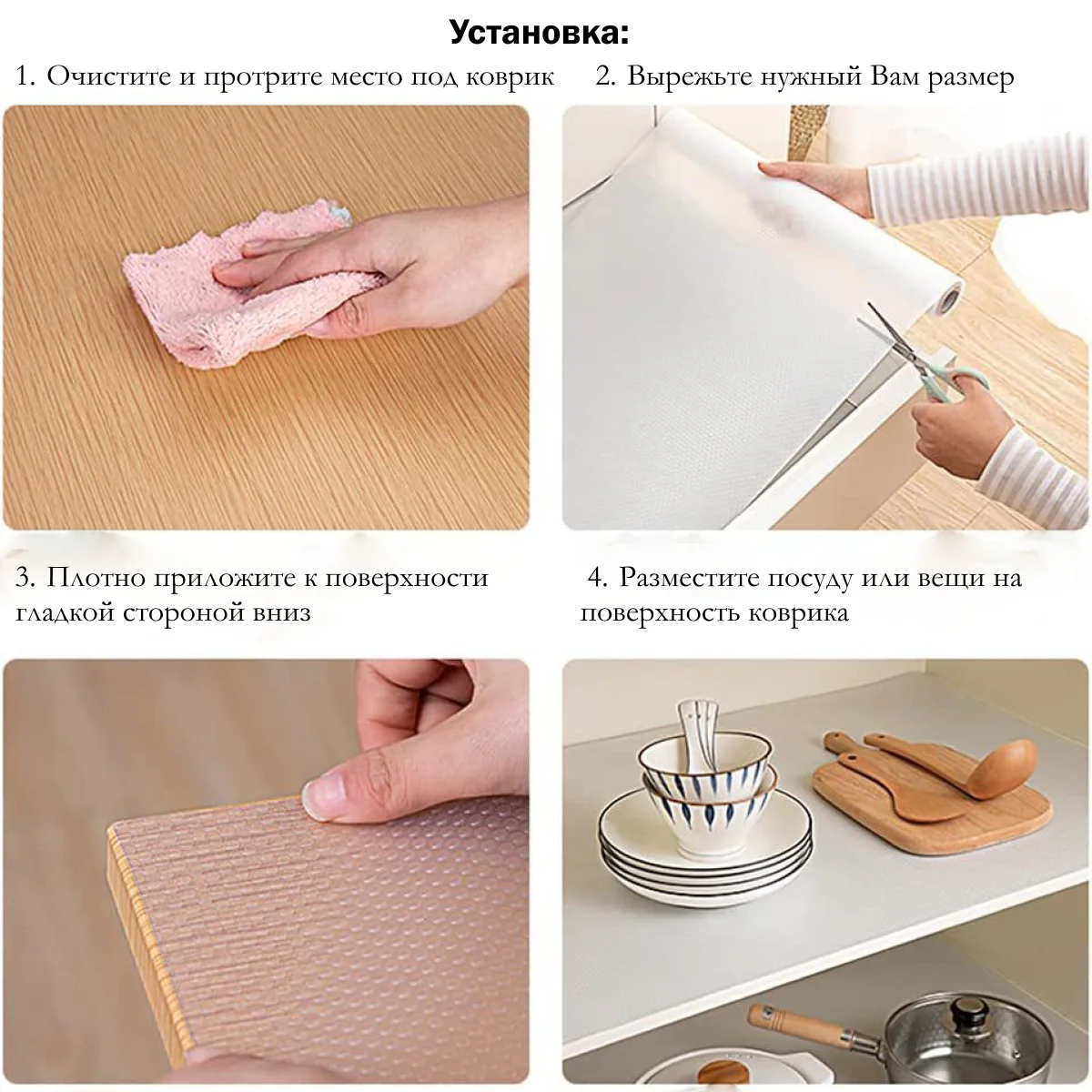 Установка:

1. Очистите и протрите место под коврик

2. Вырежьте нужный Вам размер

3. Плотно приложите к поверхности гладкой стороной вниз

4. Разместите посуду или вещи на поверхность коврика