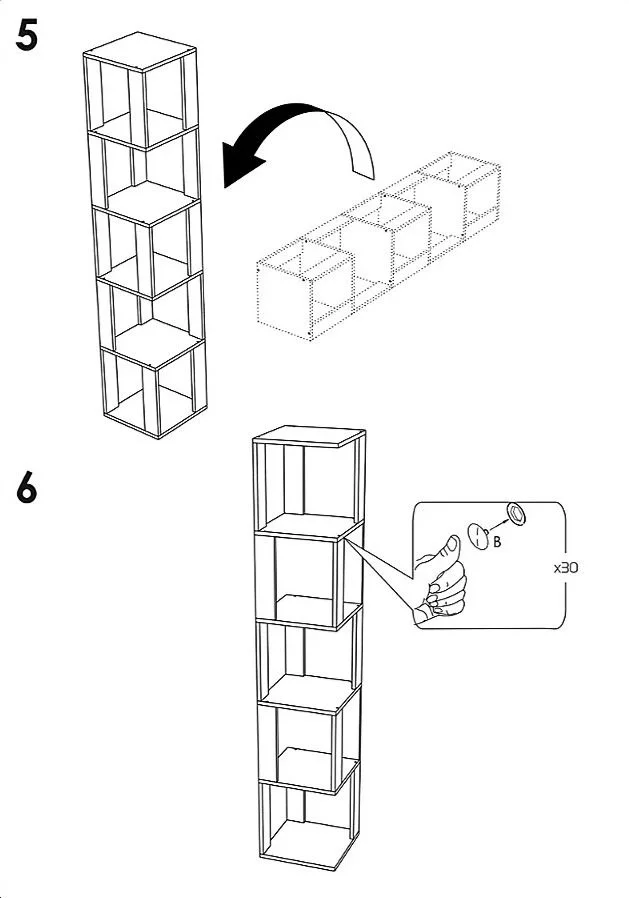 5

6

B

x30