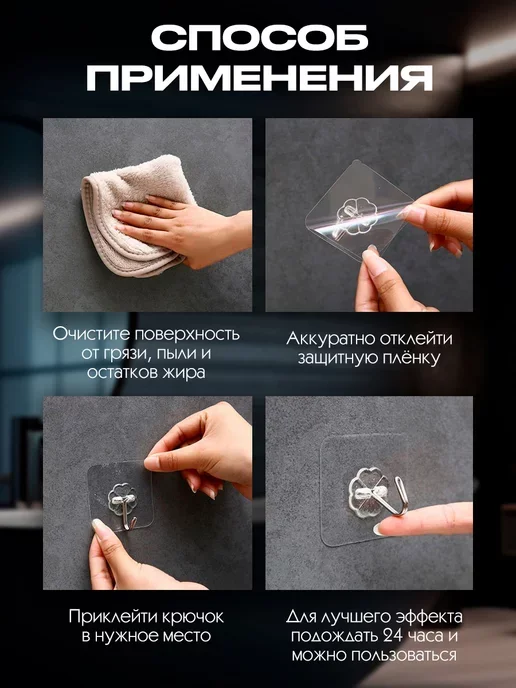 СПОСОБ ПРИМЕНЕНИЯ

Очистите поверхность от грязи, пыли и остатков жира

Аккуратно отклейти защитную плёнку

Приклейти крючок в нужное место

Для лучшего эффекта подождать 24 часа и можно пользоваться