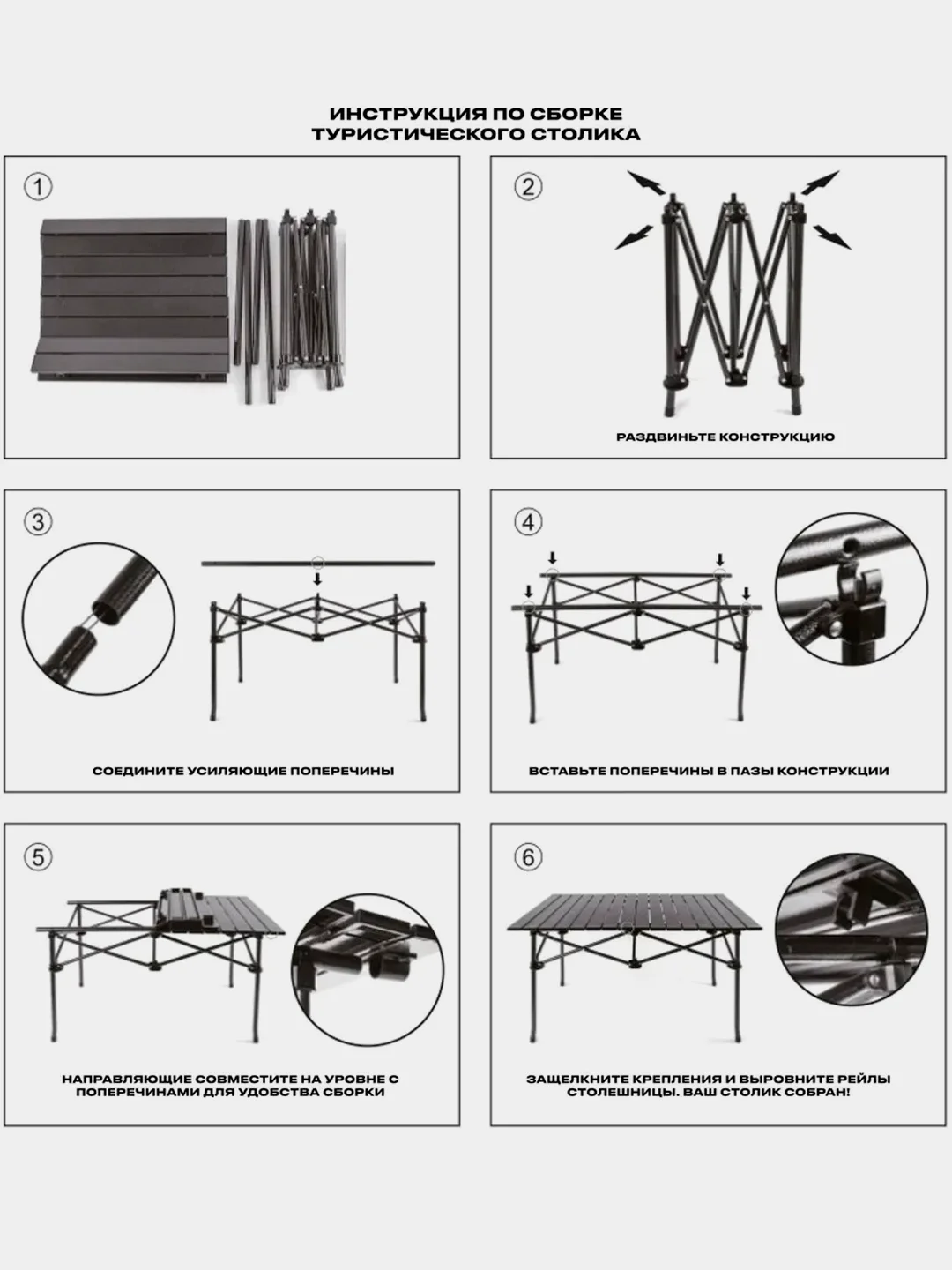 ИНСТРУКЦИЯ ПО СБОРКЕ ТУРИСТИЧЕСКОГО СТОЛИКА

1

2

РАЗДВИНЬТЕ КОНСТРУКЦИЮ

3

СОЕДИНИТЕ УСИЛЯЮЩИЕ ПОПЕРЕЧИНЫ

4

ВСТАВЬТЕ ПОПЕРЕЧИНЫ В ПАЗЫ КОНСТРУКЦИИ

5

НАПРАВЛЯЮЩИЕ СОВМЕСТИТЕ НА УРОВНЕ С ПОПЕРЕЧИНАМИ ДЛЯ УДОБСТВА СБОРКИ

6

ЗАЩЕЛКНИТЕ КРЕПЛЕНИЯ И ВЫРОВНИТЕ РЕЙЛЫ СТОЛЕШНИЦЫ. ВАШ СТОЛИК СОБРАН!