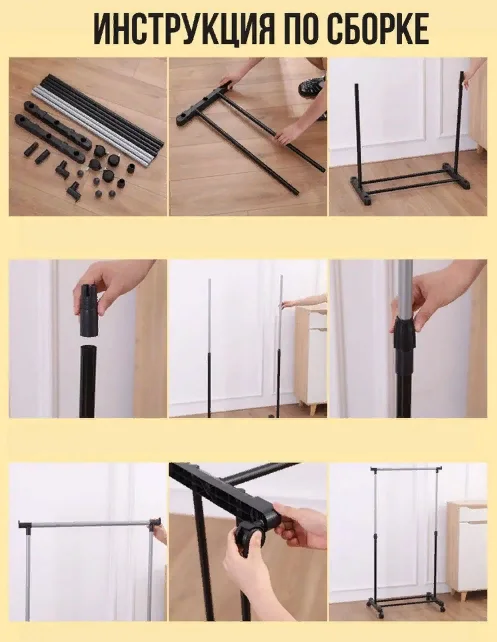 ИНСТРУКЦИЯ ПО СБОРКЕ