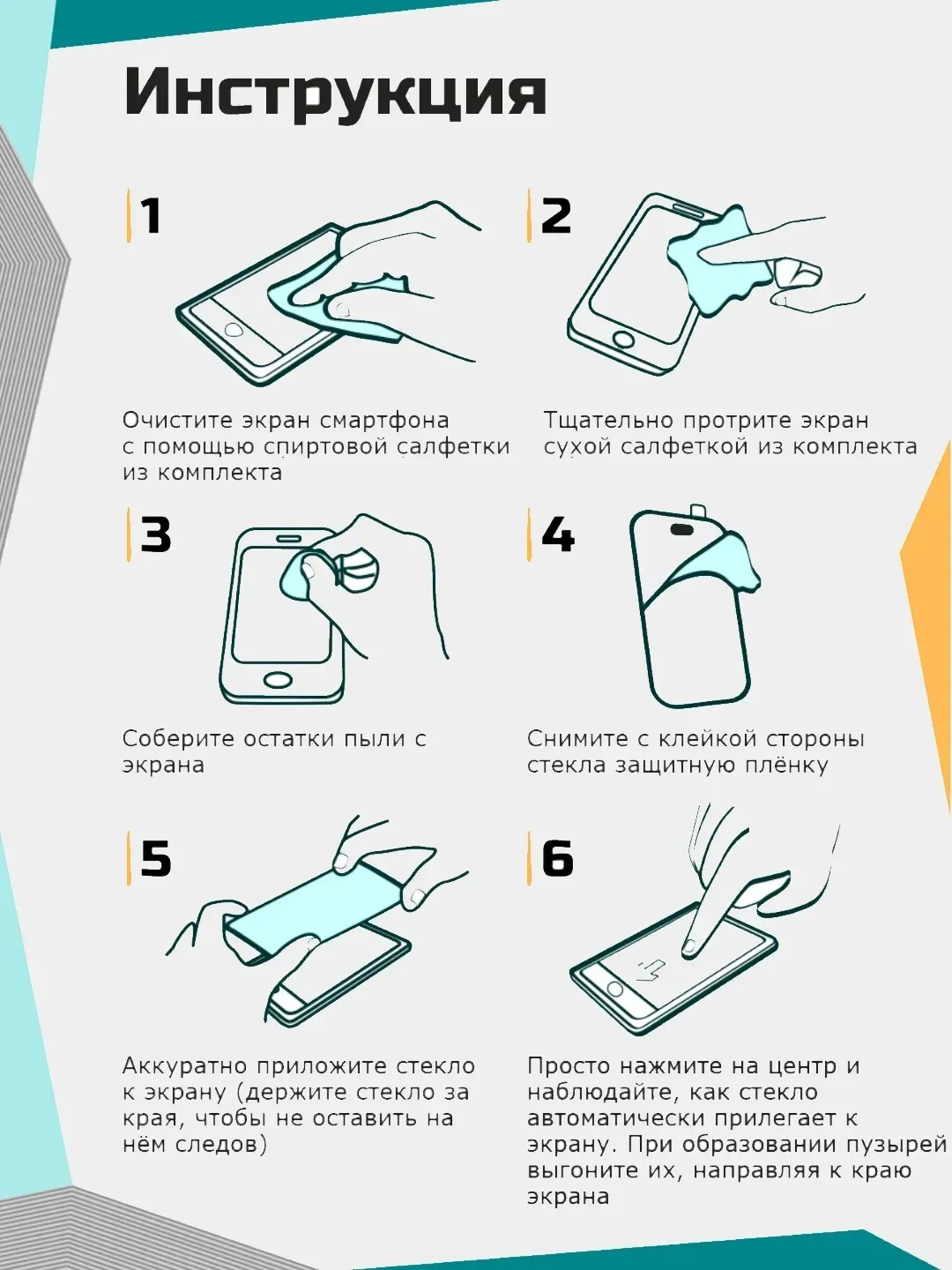 Инструкция

1

Очистите экран смартфона с помощью спиртовой салфетки из комплекта

2

Тщательно протрите экран сухой салфеткой из комплекта

3

Соберите остатки пыли с экрана

4

Снимите с клейкой стороны стекла защитную плёнку

5

Аккуратно приложите стекло к экрану (держите стекло за края, чтобы не оставить на нём следов)

6

Просто нажмите на центр и наблюдайте, как стекло автоматически прилегает к экрану. При образовании пузырей выгоните их, направляя к краю экрана