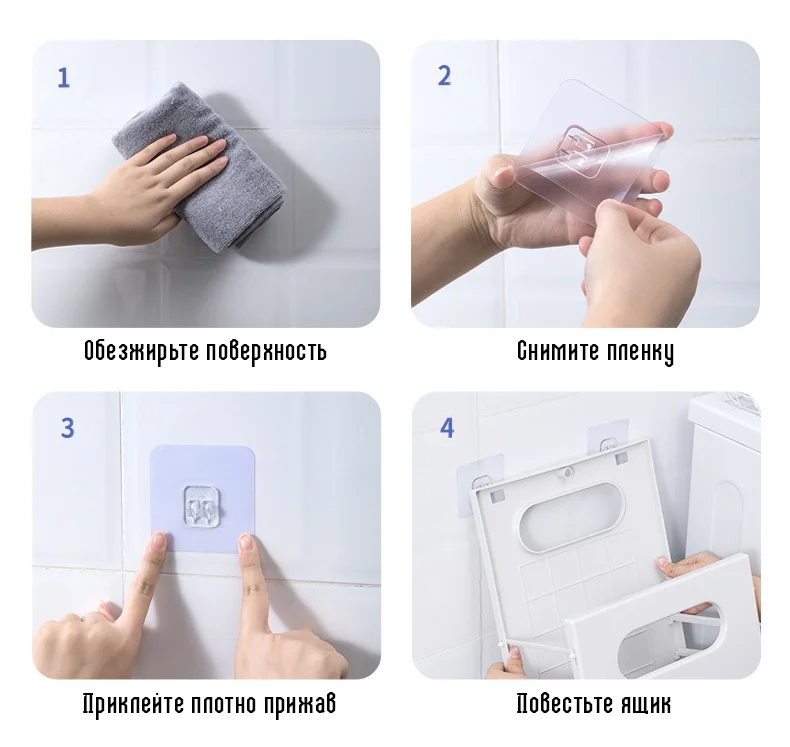 1

Обезжирьте поверхность

2

Снимите пленку

3

Приклейте плотно прижав

4

Повестьте ящик