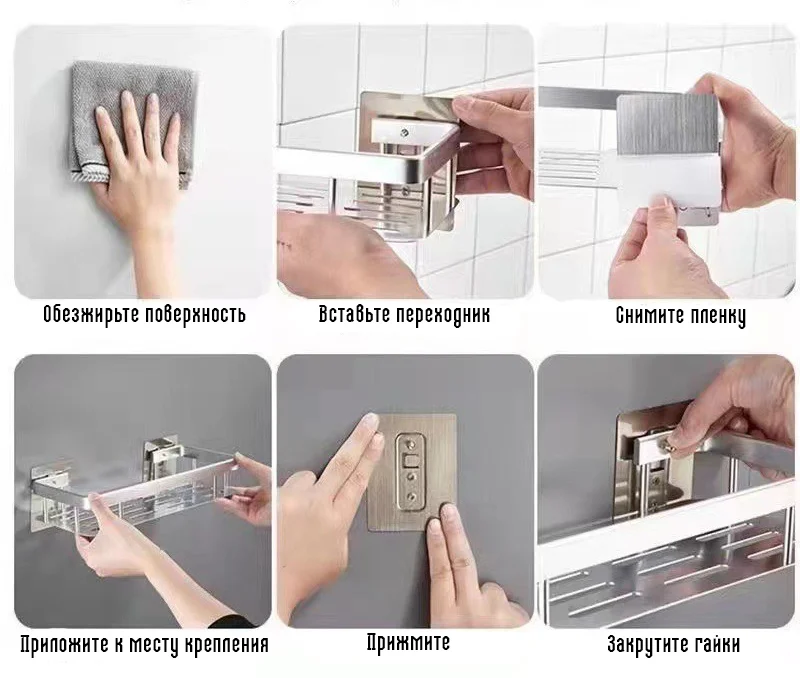 Обезжирьте поверхность

Вставьте переходник

Снимите пленку

Приложите к месту крепления

Прижмите

Закрутите гайки