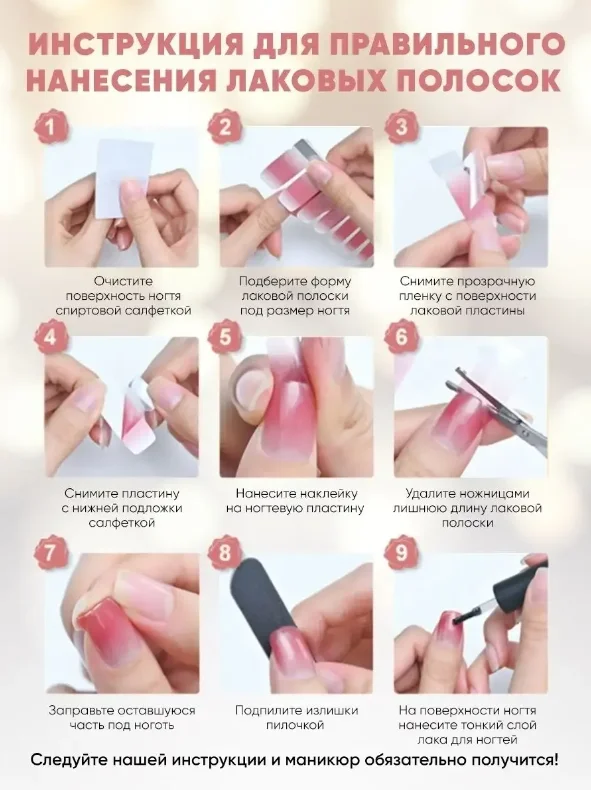 ИНСТРУКЦИЯ ДЛЯ ПРАВИЛЬНОГО НАНЕСЕНИЯ ЛАКОВЫХ ПОЛОСОК

1
Очистите поверхность ногтя спиртовой салфеткой

2
Подберите форму лаковой полоски под размер ногтя

3
Снимите прозрачную пленку с поверхности лаковой пластины

4
Снимите пластину с нижней подложки салфеткой

5
Нанесите наклейку на ногтевую пластину

6
Удалите ножницами лишнюю длину лаковой полоски

7
Заправьте оставшуюся часть под ноготь

8
Подпилите излишки пилочкой

9
На поверхности ногтя нанесите тонкий слой лака для ногтей

Следуйте нашей инструкции и маникюр обязательно получится!