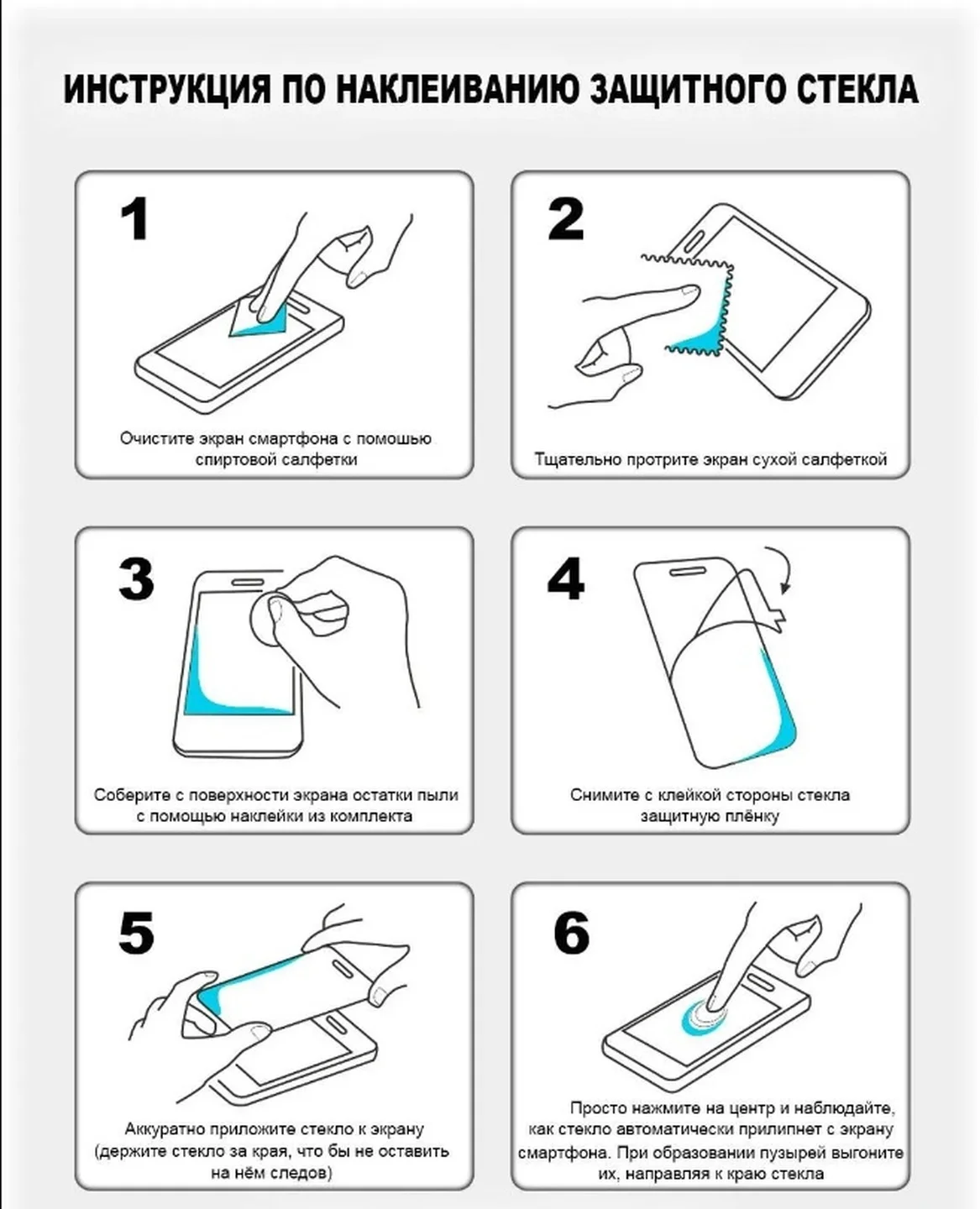 ИНСТРУКЦИЯ ПО НАКЛЕИВАНИЮ ЗАЩИТНОГО СТЕКЛА

1

Очистите экран смартфона с помощью спиртовой салфетки

2

Тщательно протрите экран сухой салфеткой

3

Соберите с поверхности экрана остатки пыли с помощью наклейки из комплекта

4

Снимите с клейкой стороны стекла защитную плёнку

5

Аккуратно приложите стекло к экрану (держите стекло за края, что бы не оставить на нём следов)

6

Просто нажмите на центр и наблюдайте, как стекло автоматически прилипнет с экрану смартфона. При образовании пузырей выгоните их, направляя к краю стекла