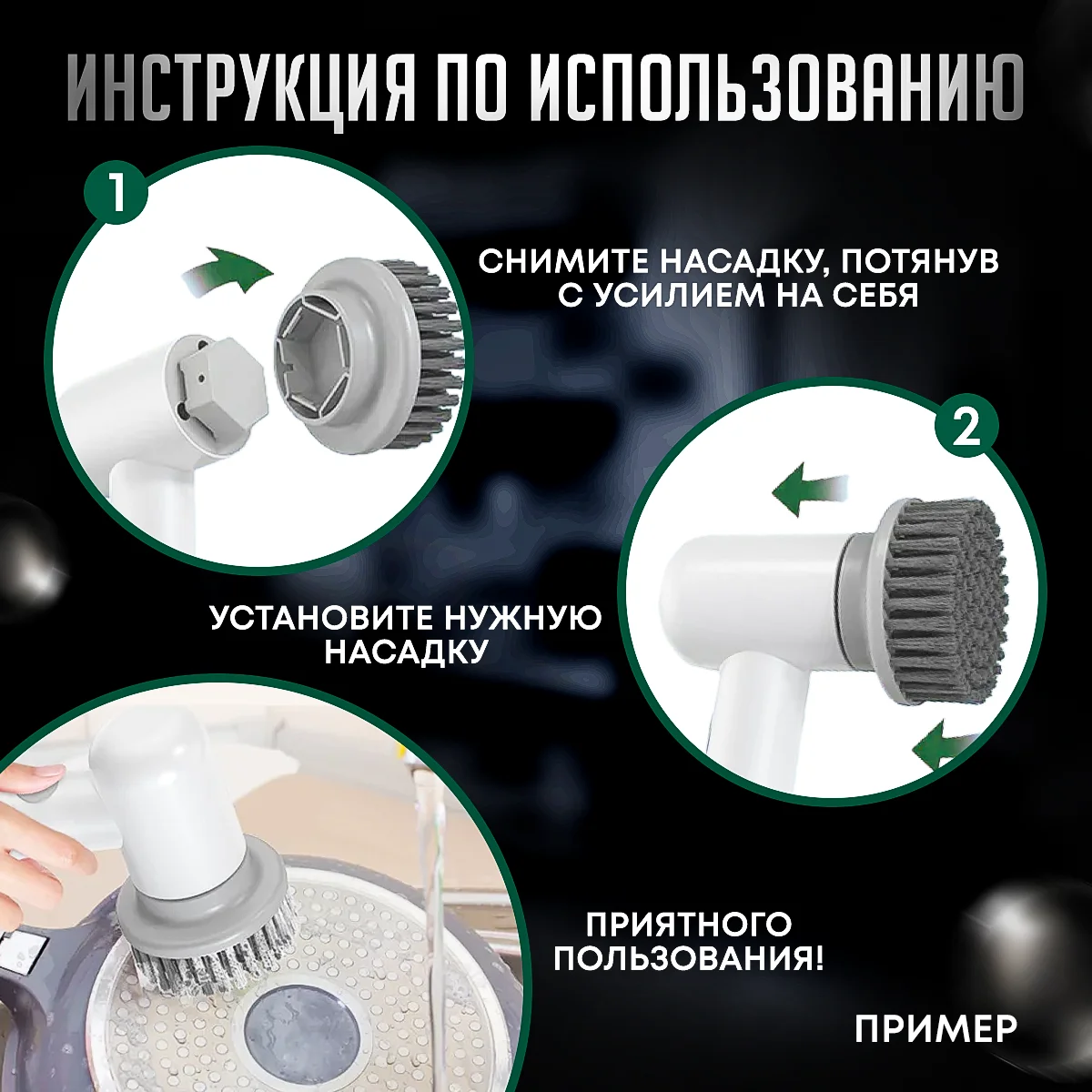 ИНСТРУКЦИЯ ПО ИСПОЛЬЗОВАНИЮ

1

СНИМИТЕ НАСАДКУ, ПОТЯНУВ С УСИЛИЕМ НА СЕБЯ

2

УСТАНОВИТЕ НУЖНУЮ НАСАДКУ

ПРИЯТНОГО ПОЛЬЗОВАНИЯ!

ПРИМЕР