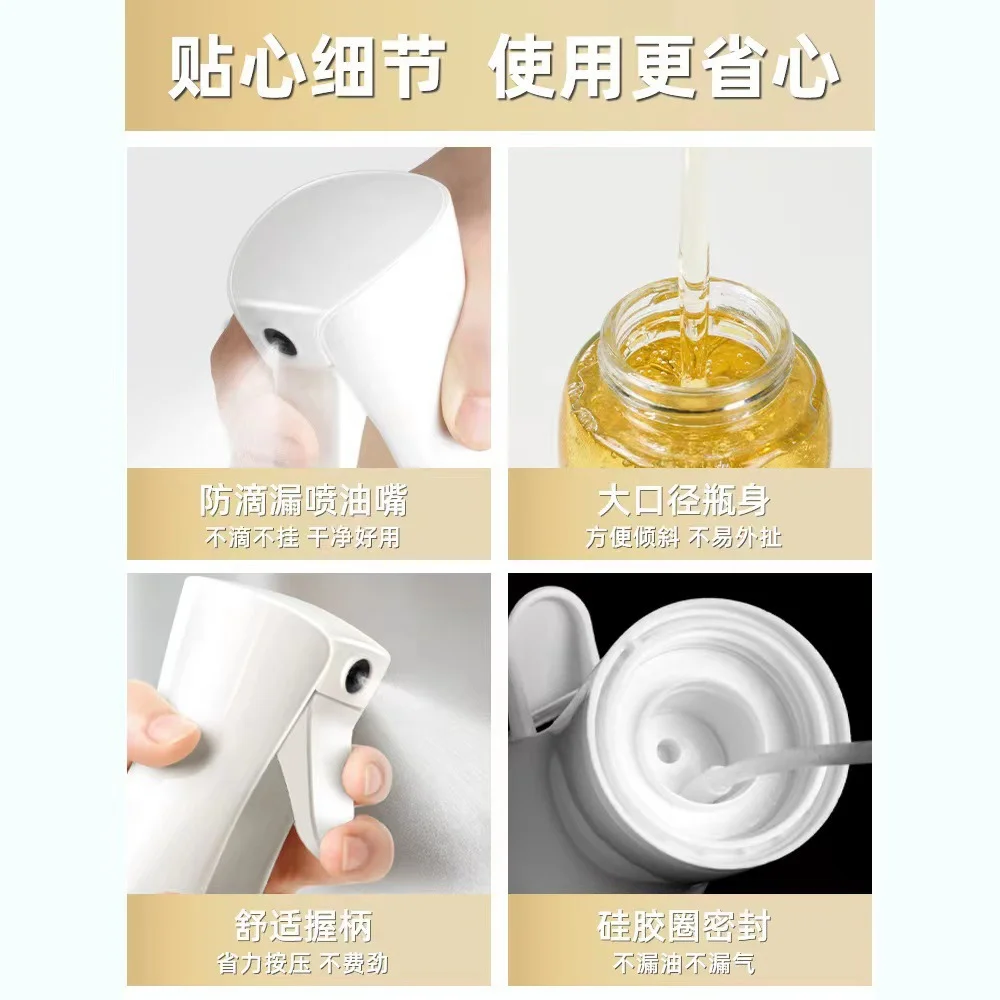 贴心细节 使用更省心

防滴漏喷油嘴
不滴不挂 干净好用

大口径瓶身
方便倾斜 不易外扯

舒适握柄
省力按压 不费劲

硅胶圈密封
不漏油不漏气