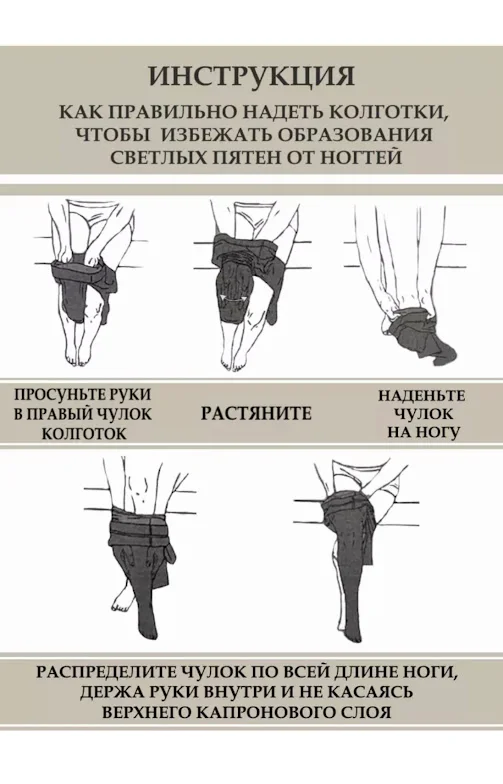 ИНСТРУКЦИЯ

КАК ПРАВИЛЬНО НАДЕТЬ КОЛГОТКИ, ЧТОБЫ ИЗБЕЖАТЬ ОБРАЗОВАНИЯ СВЕТЛЫХ ПЯТЕН ОТ НОГТЕЙ

ПРОСУНЬТЕ РУКИ В ПРАВЫЙ ЧУЛОК КОЛГОТОК

РАСТЯНИТЕ

НАДЕНЬТЕ ЧУЛОК НА НОГУ

РАСПРЕДЕЛИТЕ ЧУЛОК ПО ВСЕЙ ДЛИНЕ НОГИ, ДЕРЖА РУКИ ВНУТРИ И НЕ КАСАЯСЬ ВЕРХНЕГО КАПРОНОВОГО СЛОЯ