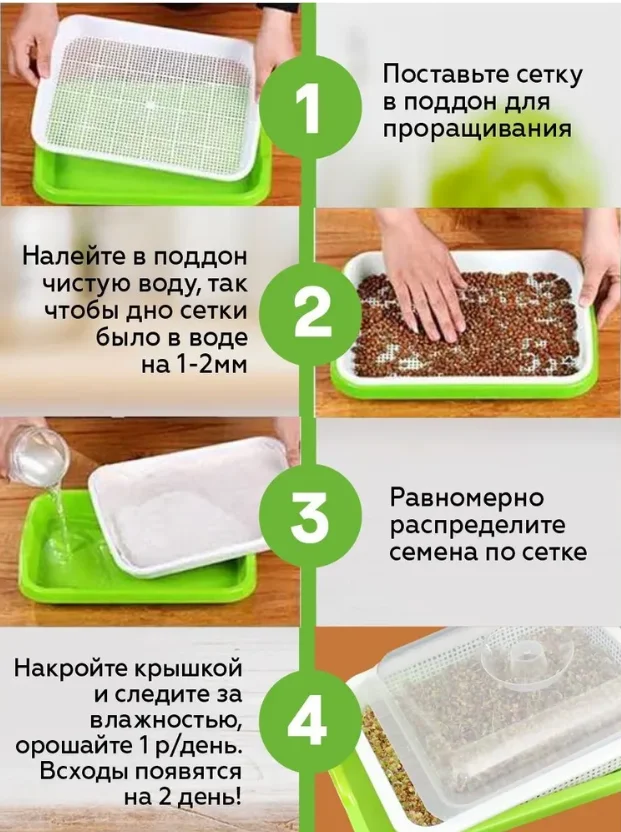 1

Поставьте сетку в поддон для проращивания

Налейте в поддон чистую воду, так чтобы дно сетки было в воде на 1-2мм

2

3

Равномерно распределите семена по сетке

Накройте крышкой и следите за влажностью, орошайте 1 р/день. Всходы появятся на 2 день!

4