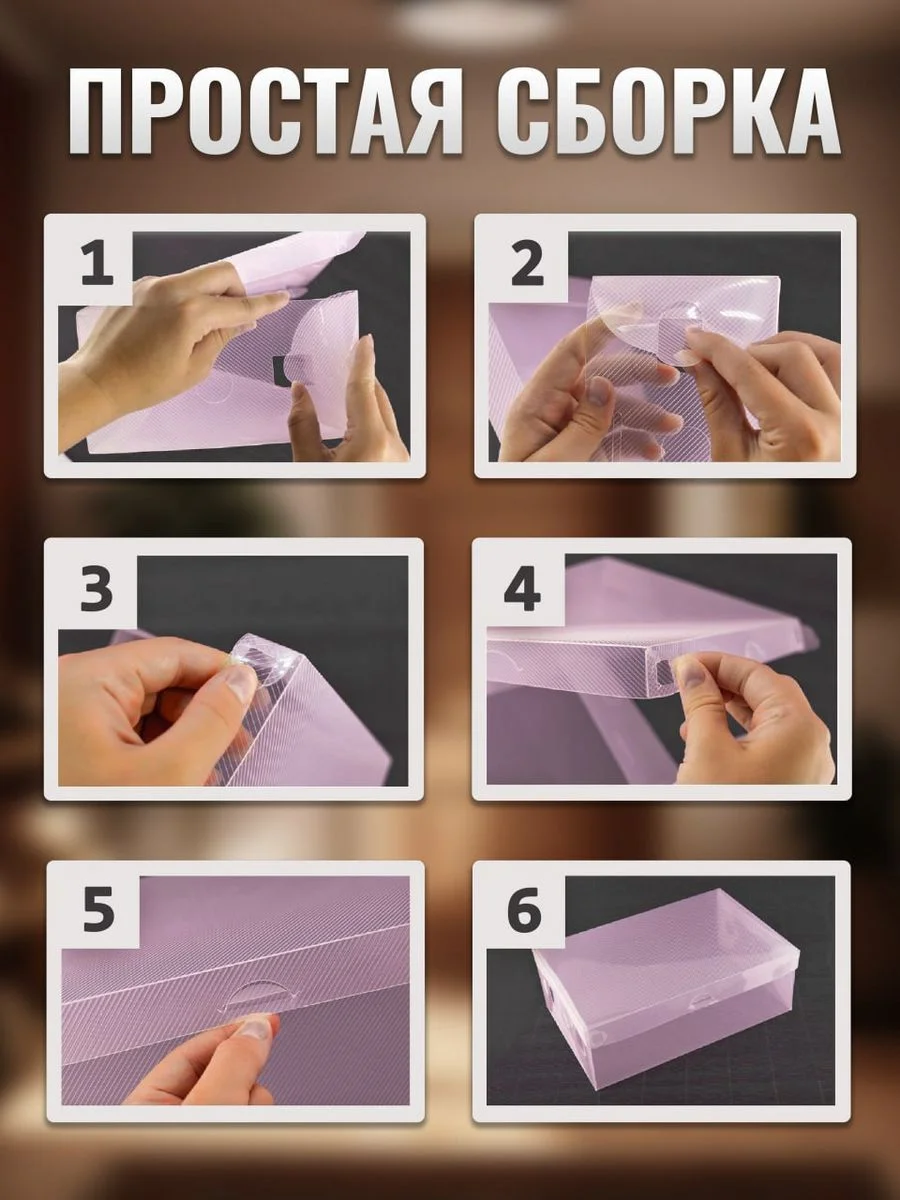 ПРОСТАЯ СБОРКА

1

2

3

4

5

6